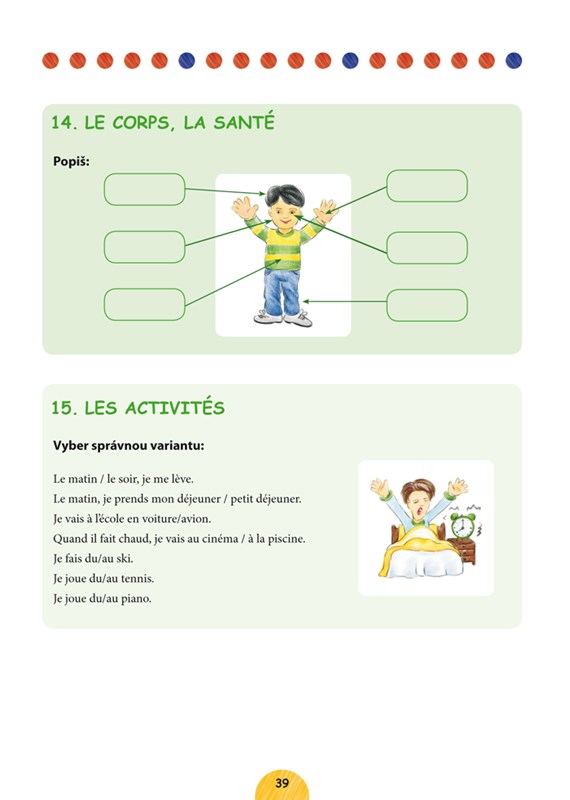 14. LE CORPS, LA SANTÉ

Popiš:

15. LES ACTIVITÉS

Vyber správnou variantu:

Le matin / le soir, je me lève.
Le matin, je prends mon déjeuner / petit déjeuner.
Je vais à l'école en voiture/avion.
Quand il fait chaud, je vais au cinéma / à la piscine.
Je fais du/au ski.
Je joue du/au tennis.
Je joue du/au piano.

39