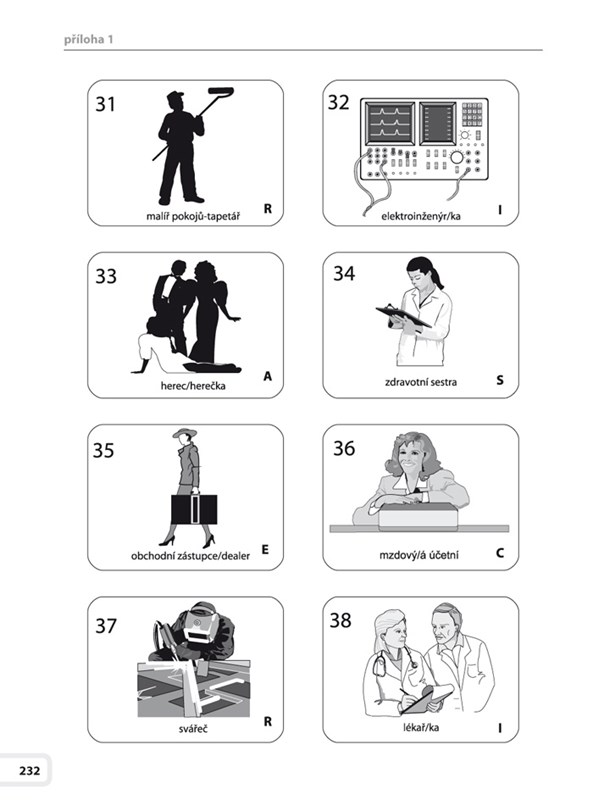 příloha 1

31
malíř pokojů-tapetář R

32
elektroinženýr/ka I

33
herec/herečka A

34
zdravotní sestra S

35
obchodní zástupce/dealer E

36
mzdový/á účetní C

37
svářeč R

38
lékař/ka I

232