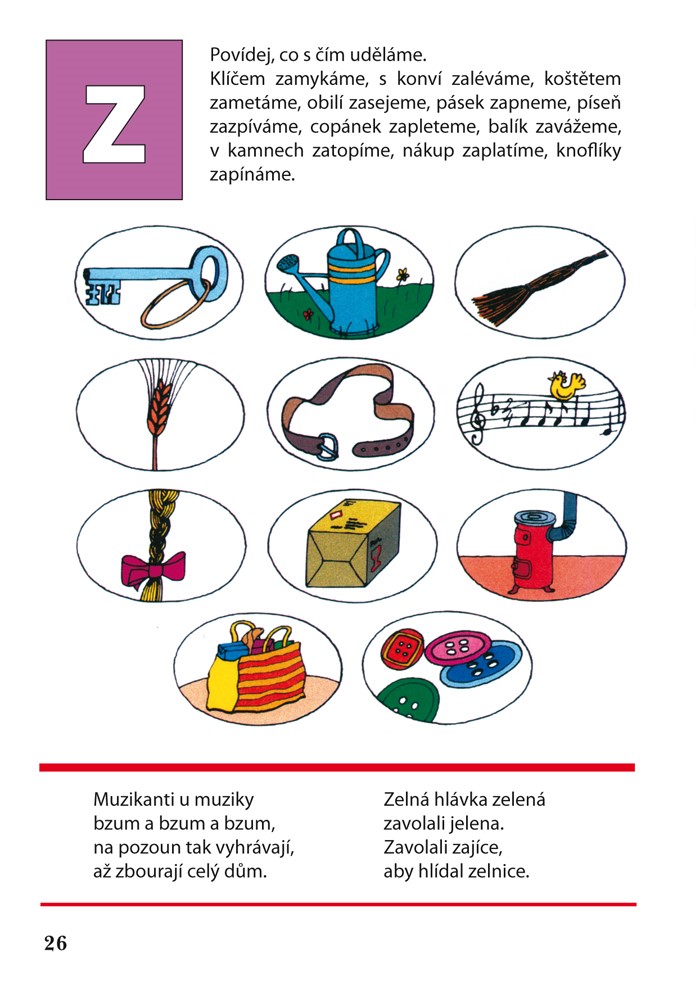 Z

Povídej, co s čím uděláme.
Klíčem zamykáme, s konví zaléváme, koštětem zametáme, obilí zasejeme, pásek zapneme, píseň zazpíváme, copánek zapleteme, balík zavážeme, v kamnech zatopíme, nákup zaplatíme, knoflíky zapínáme.

Muzikanti u muziky
bzum a bzum a bzum,
na pozoun tak vyhrávají,
až zbourají celý dům.

Zelná hlávka zelená
zavolali jelena.
Zavolali zajíce,
aby hlídal zelnice.

26