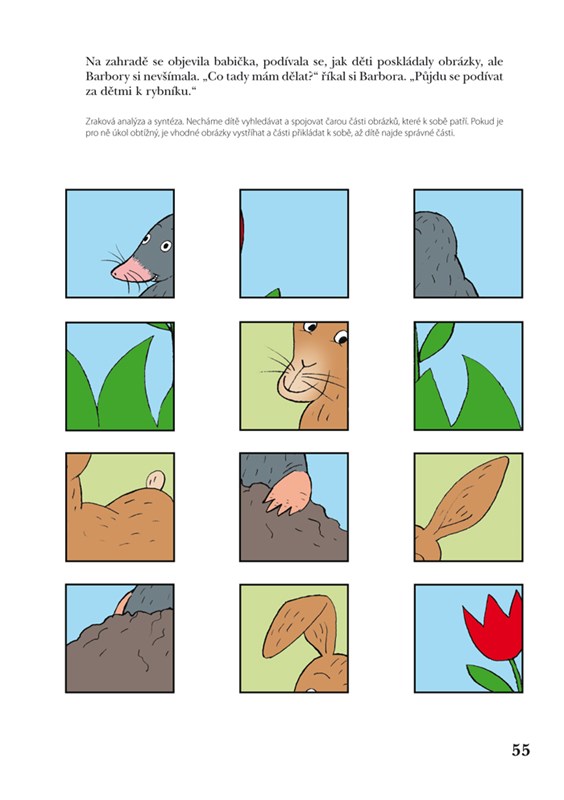 Na zahradě se objevila babička, podívala se, jak děti poskládaly obrázky, ale Barbory si nevšímala. „Co tady mám dělat?“ říkal si Barbora. „Půjdu se podívat za dětmi k rybníku.“

Zraková analýza a syntéza. Necháme dítě vyhledávat a spojovat čarou části obrázků, které k sobě patří. Pokud je pro ně úkol obtížný, je vhodné obrázky vystříhat a části přikládat k sobě, až dítě najde správné části.

55