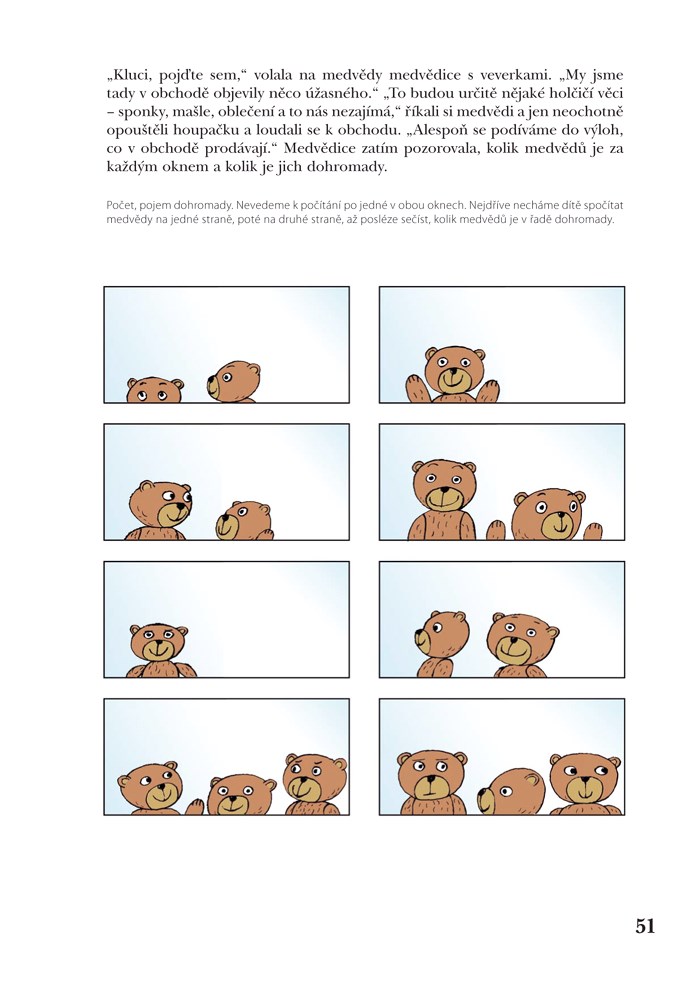 „Kluci, pojďte sem," volala na medvědy medvědice s veverkami. „My jsme tady v obchodě objevily něco úžasného." „To budou určitě nějaké holčičí věci – sponky, mašle, oblečení a to nás nezajímá," říkali si medvědi a jen neochotně opouštěli houpačku a loudali se k obchodu. „Alespoň se podíváme do výloh, co v obchodě prodávají." Medvědice zatím pozorovala, kolik medvědů je za každým oknem a kolik je jich dohromady.

Počet, pojem dohromady. Nevedeme k počítání po jedné v obou oknech. Nejdříve necháme dítě spočítat medvědy na jedné straně, poté na druhé straně, až posléze sečíst, kolik medvědů je v řadě dohromady.

51