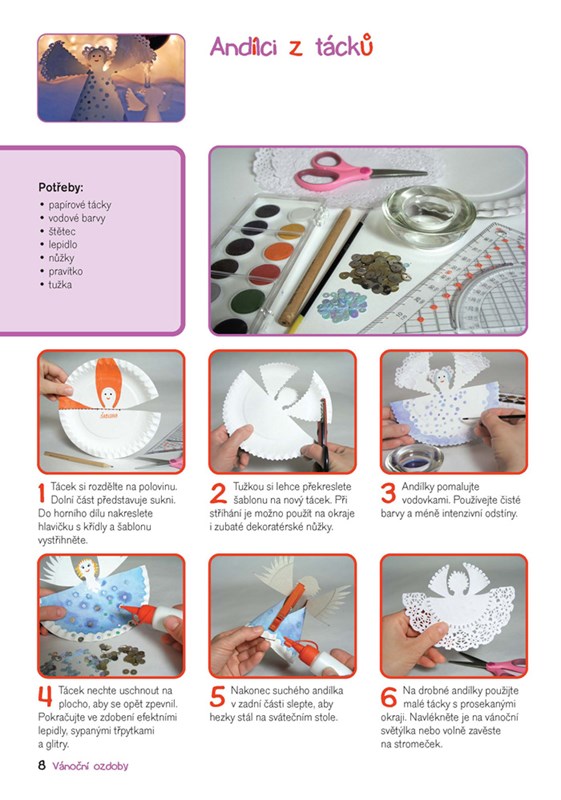 Andílci z tácků

Potřeby:
• papírové tácky
• vodové barvy
• štětec
• lepidlo
• nůžky
• pravítko
• tužka

šablona

1 Tácek si rozdělte na polovinu. Dolní část představuje sukni. Do horního dílu nakreslete hlavičku s křídly a šablonu vystřihněte.

2 Tužkou si lehce překreslete šablonu na nový tácek. Při stříhání je možno použít na okraje i zubaté dekoratérské nůžky.

3 Andílky pomalujte vodovkami. Používejte čisté barvy a méně intenzivní odstíny.

4 Tácek nechte uschnout na plocho, aby se opět zpevnil. Pokračujte ve zdobení efektními lepidly, sypanými třpytkami a glitry.

5 Nakonec suchého andílka v zadní části slepte, aby hezky stál na svátečním stole.

6 Na drobné andílky použijte malé tácky s prosekanými okraji. Navlékněte je na vánoční světýlka nebo volně zavěste na stromeček.

8 Vánoční ozdoby