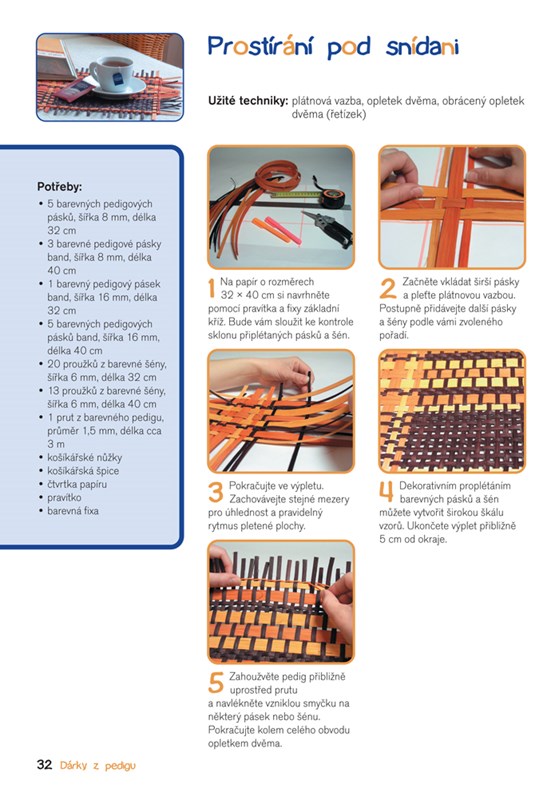 Prostírání pod snídani

Užité techniky: plátnová vazba, opletek dvěma, obrácený opletek dvěma (řetízek)

Potřeby:
• 5 barevných pedigových pásků, šířka 8 mm, délka 32 cm
• 3 barevné pedigové pásky band, šířka 8 mm, délka 40 cm
• 1 barevný pedigový pásek band, šířka 16 mm, délka 32 cm
• 5 barevných pedigových pásků band, šířka 16 mm, délka 40 cm
• 20 proužků z barevné šény, šířka 6 mm, délka 32 cm
• 13 proužků z barevné šény, šířka 6 mm, délka 40 cm
• 1 prut z barevného pedigu, průměr 1,5 mm, délka cca 3 m
• košíkářské nůžky
• košíkářská špice
• čtvrtka papíru
• pravítko
• barevná fixa

1 Na papír o rozměrech 32 × 40 cm si navrhněte pomocí pravítka a fixy základní kříž. Bude vám sloužit ke kontrole sklonu připlétaných pásků a šén.

2 Začněte vkládat širší pásky a pleťte plátnovou vazbou. Postupně přidávejte další pásky a šény podle vámi zvoleného pořadí.

3 Pokračujte ve výpletu. Zachovávejte stejné mezery pro úhlednost a pravidelný rytmus pletené plochy.

4 Dekorativním proplétáním barevných pásků a šén můžete vytvořit širokou škálu vzorů. Ukončete výplet přibližně 5 cm od okraje.

5 Zahoužvěte pedig přibližně uprostřed prutu a navlékněte vzniklou smyčku na některý pásek nebo šénu. Pokračujte kolem celého obvodu opletkem dvěma.

32 Dárky z pedigu