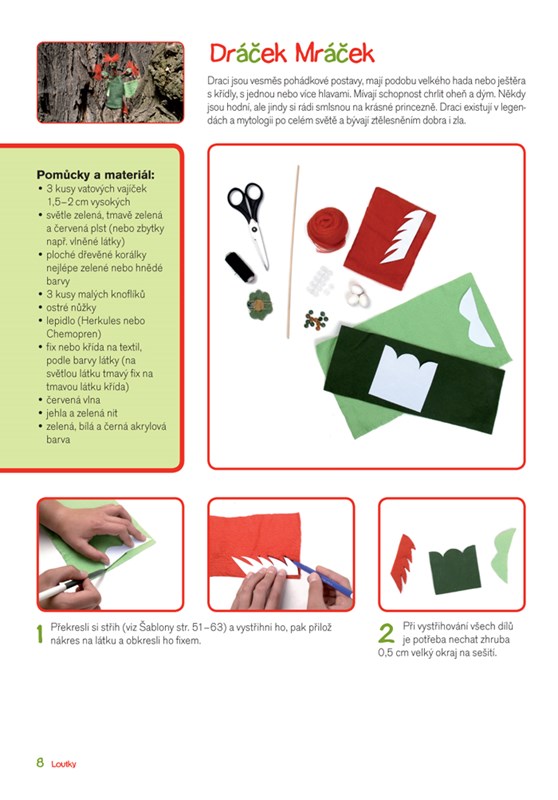 Dráček Mráček

Draci jsou vesměs pohádkové postavy, mají podobu velkého hada nebo ještěra s křídly, s jednou nebo více hlavami. Mívají schopnost chrlit oheň a dým. Někdy jsou hodní, ale jindy si rádi smlsnou na krásné princezně. Draci existují v legendách a mytologii po celém světě a bývají ztělesněním dobra i zla.

Pomůcky a materiál:
• 3 kusy vatových vajíček 1,5–2 cm vysokých
• světle zelená, tmavě zelená a červená plst (nebo zbytky např. vlněné látky)
• ploché dřevěné korálky nejlépe zelené nebo hnědé barvy
• 3 kusy malých knoflíků
• ostré nůžky
• lepidlo (Herkules nebo Chemopren)
• fix nebo křída na textil, podle barvy látky (na světlou látku tmavý fix na tmavou látku křída)
• červená vlna
• jehla a zelená nit
• zelená, bílá a černá akrylová barva

1 Překresli si střih (viz Šablony str. 51–63) a vystřihni ho, pak přilož nákres na látku a obkresli ho fixem.

2 Při vystřihování všech dílů je potřeba nechat zhruba 0,5 cm velký okraj na sešití.

8 Loutky