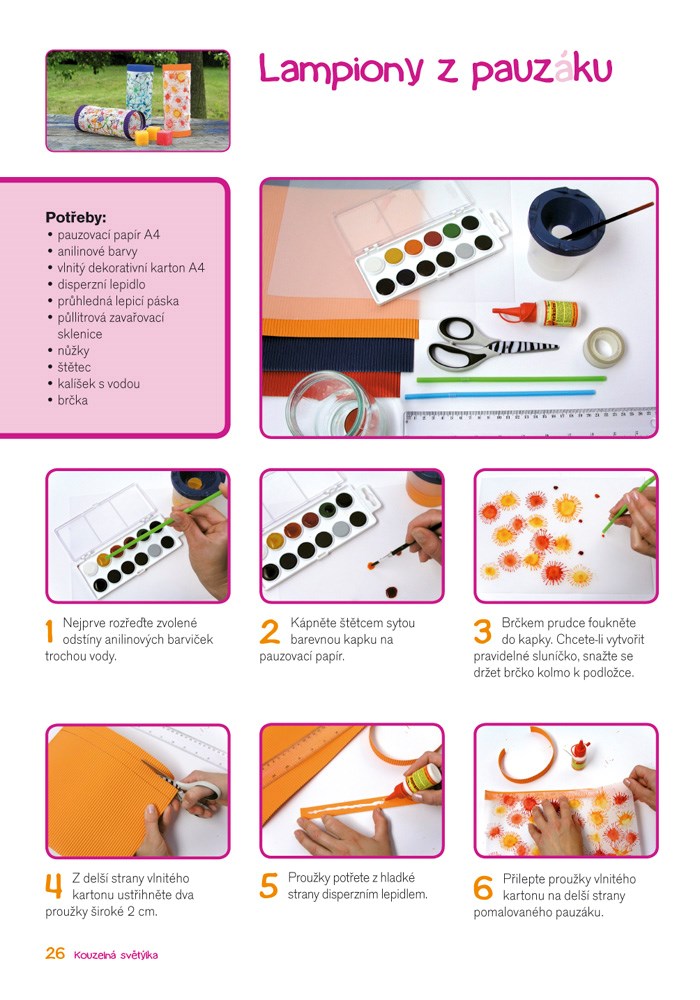 Lampiony z pauzáku

Potřeby:
• pauzovací papír A4
• anilinové barvy
• vlnitý dekorativní karton A4
• disperzní lepidlo
• průhledná lepicí páska
• půllitrová zavařovací sklenice
• nůžky
• štětec
• kalíšek s vodou
• brčka

1 Nejprve rozřeďte zvolené odstíny anilinových barviček trochou vody.

2 Kápněte štětcem sytou barevnou kapku na pauzovací papír.

3 Brčkem prudce foukněte do kapky. Chcete-li vytvořit pravidelné sluníčko, snažte se držet brčko kolmo k podložce.

4 Z delší strany vlnitého kartonu ustřihněte dva proužky široké 2 cm.

5 Proužky potřete z hladké strany disperzním lepidlem.

6 Přilepte proužky vlnitého kartonu na delší strany pomalovaného pauzáku.

26 Kouzelná světýlka