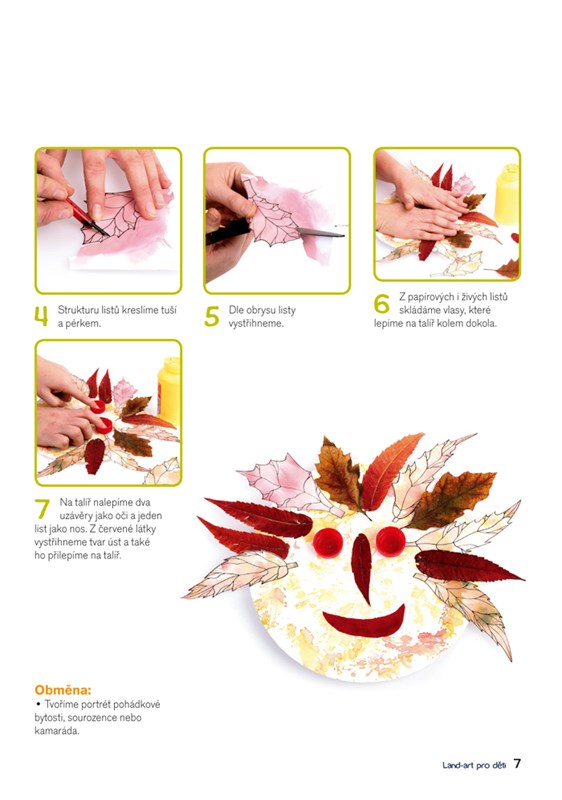 4 Strukturu listů kreslíme tuší a pérkem.

5 Dle obrysu listy vystřihneme.

6 Z papírových i živých listů skládáme vlasy, které lepíme na talíř kolem dokola.

7 Na talíř nalepíme dva uzávěry jako oči a jeden list jako nos. Z červené látky vystřihneme tvar úst a také ho přilepíme na talíř.

Obměna:
• Tvoříme portrét pohádkové bytosti, sourozence nebo kamaráda.

Land-art pro děti 7