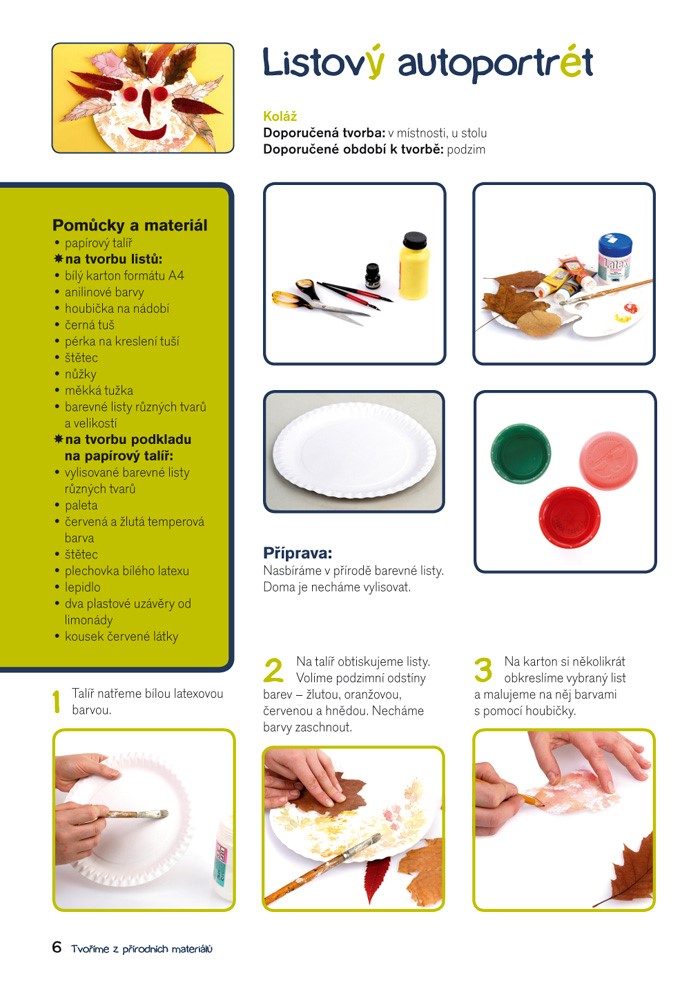 Listový autoportrét

Koláž
Doporučená tvorba: v místnosti, u stolu
Doporučené období k tvorbě: podzim

Pomůcky a materiál
• papírový talíř
✱ na tvorbu listů:
• bílý karton formátu A4
• anilinové barvy
• houbička na nádobí
• černá tuš
• pérka na kreslení tuší
• štětec
• nůžky
• měkká tužka
• barevné listy různých tvarů a velikostí
✱ na tvorbu podkladu na papírový talíř:
• vylisované barevné listy různých tvarů
• paleta
• červená a žlutá temperová barva
• štětec
• plechovka bílého latexu
• lepidlo
• dva plastové uzávěry od limonády
• kousek červené látky

Příprava:
Nasbíráme v přírodě barevné listy. Doma je necháme vylisovat.

1 Talíř natřeme bílou latexovou barvou.

2 Na talíř obtiskujeme listy. Volíme podzimní odstíny barev – žlutou, oranžovou, červenou a hnědou. Necháme barvy zaschnout.

3 Na karton si několikrát obkreslíme vybraný list a malujeme na něj barvami s pomocí houbičky.

6 Tvoříme z přírodních materiálů