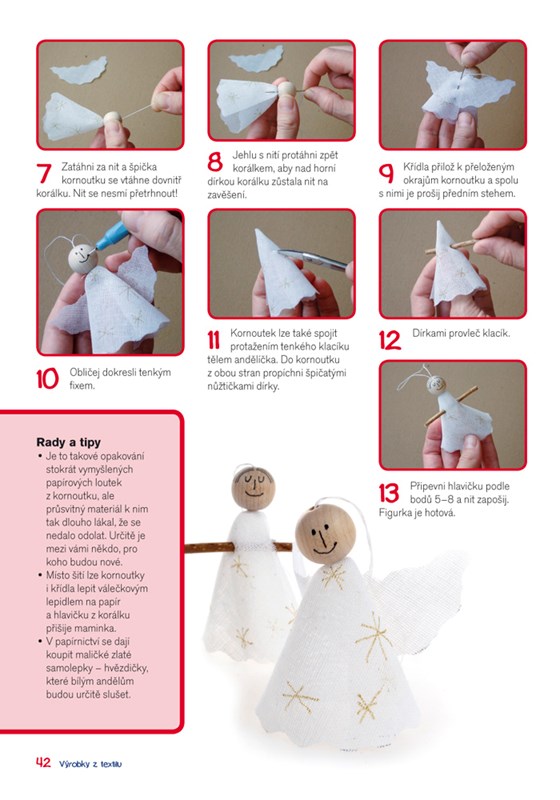 7 Zatáhni za nit a špička kornoutku se vtáhne dovnitř korálku. Nit se nesmí přetrhnout!

8 Jehlu s nití protáhni zpět korálkem, aby nad horní dírkou korálku zůstala nit na zavěšení.

9 Křídla přilož k přeloženým okrajům kornoutku a spolu s nimi je prošij předním stehem.

10 Obličej dokresli tenkým fixem.

11 Kornoutek lze také spojit protažením tenkého klacíku tělem andělíčka. Do kornoutku z obou stran propíchni špičatými nůžtičkami dírky.

12 Dírkami provleč klacík.

13 Připevni hlavičku podle bodů 5–8 a nit zapošij. Figurka je hotová.

Rady a tipy
• Je to takové opakování stokrát vymyšlených papírových loutek z kornoutku, ale průsvitný materiál k nim tak dlouho lákal, že se nedalo odolat. Určitě je mezi vámi někdo, pro koho budou nové.
• Místo šití lze kornoutky i křídla lepit válečkovým lepidlem na papír a hlavičku z korálku přišije maminka.
• V papírnictví se dají koupit maličké zlaté samolepky – hvězdičky, které bílým andělům budou určitě slušet.

42 Výrobky z textilu