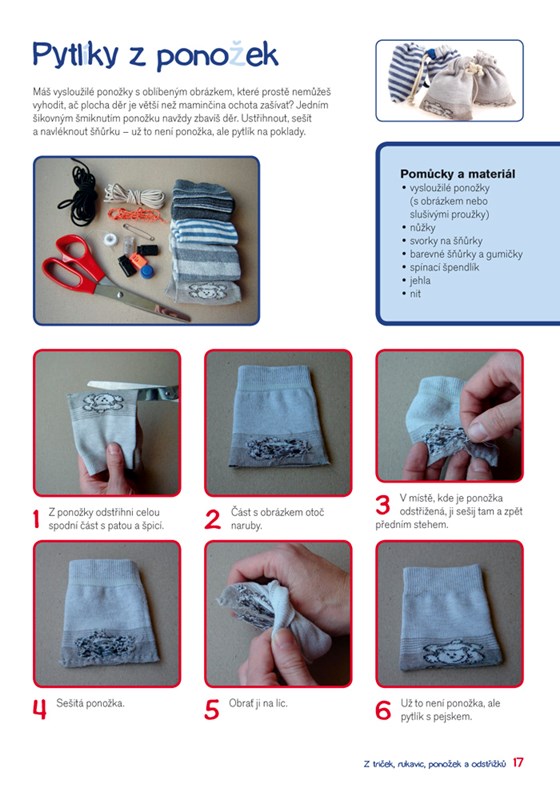 Pytlíky z ponožek

Máš vysloužilé ponožky s oblíbeným obrázkem, které prostě nemůžeš vyhodit, ač plocha děr je větší než maminčina ochota zašívat? Jedním šikovným šmiknutím ponožku navždy zbavíš děr. Ustřihnout, sešít a navléknout šňůrku – už to není ponožka, ale pytlík na poklady.

Pomůcky a materiál
• vysloužilé ponožky (s obrázkem nebo slušivými proužky)
• nůžky
• svorky na šňůrky
• barevné šňůrky a gumičky
• spínací špendlík
• jehla
• nit

1 Z ponožky odstřihni celou spodní část s patou a špicí.

2 Část s obrázkem otoč naruby.

3 V místě, kde je ponožka odstřižená, ji sešij tam a zpět předním stehem.

4 Sešitá ponožka.

5 Obrať ji na líc.

6 Už to není ponožka, ale pytlík s pejskem.

Z triček, rukavic, ponožek a odstřižků 17