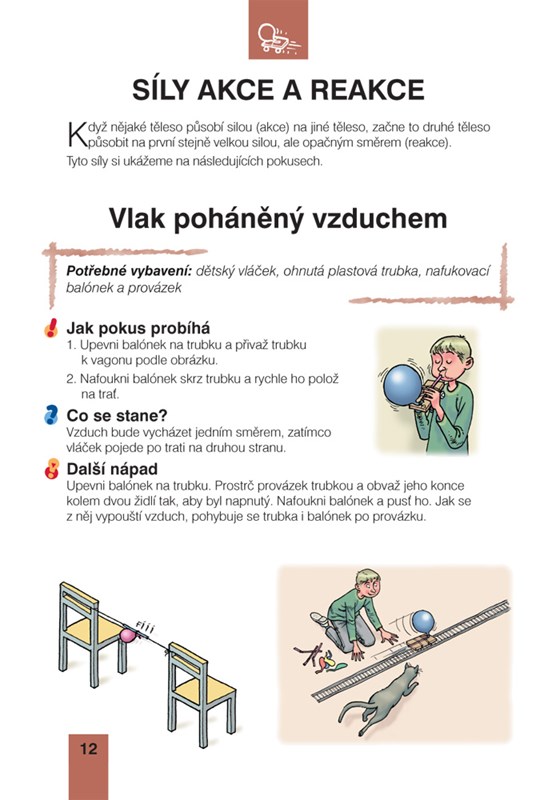 SÍLY AKCE A REAKCE

Když nějaké těleso působí silou (akce) na jiné těleso, začne to druhé těleso působit na první stejně velkou silou, ale opačným směrem (reakce).
Tyto síly si ukážeme na následujících pokusech.

Vlak poháněný vzduchem

Potřebné vybavení: dětský vláček, ohnutá plastová trubka, nafukovací balónek a provázek

Jak pokus probíhá
1. Upevni balónek na trubku a přivaž trubku k vagonu podle obrázku.
2. Nafoukni balónek skrz trubku a rychle ho polož na trať.

Co se stane?
Vzduch bude vycházet jedním směrem, zatímco vláček pojede po trati na druhou stranu.

Další nápad
Upevni balónek na trubku. Prostrč provázek trubkou a obvaž jeho konce kolem dvou židlí tak, aby byl napnutý. Nafoukni balónek a pusť ho. Jak se z něj vypouští vzduch, pohybuje se trubka i balónek po provázku.

Fííí

12