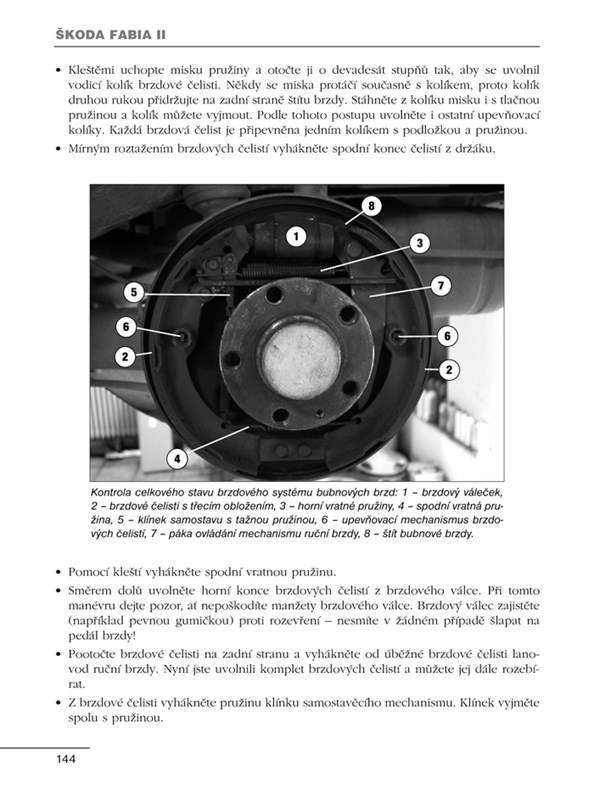 ŠKODA FABIA II

• Kleštěmi uchopte misku pružiny a otočte ji o devadesát stupňů tak, aby se uvolnil vodicí kolík brzdové čelisti. Někdy se miska protáčí současně s kolíkem, proto kolík druhou rukou přidržujte na zadní straně štítu brzdy. Stáhněte z kolíku misku i s tlačnou pružinou a kolík můžete vyjmout. Podle tohoto postupu uvolněte i ostatní upevňovací kolíky. Každá brzdová čelist je připevněna jedním kolíkem s podložkou a pružinou.
• Mírným roztažením brzdových čelistí vyhákněte spodní konec čelistí z držáku.

8
1
3
5
7
6
6
2
2
4

Kontrola celkového stavu brzdového systému bubnových brzd: 1 – brzdový váleček, 2 – brzdové čelisti s třecím obložením, 3 – horní vratné pružiny, 4 – spodní vratná pružina, 5 – klínek samostavu s tažnou pružinou, 6 – upevňovací mechanismus brzdových čelistí, 7 – páka ovládání mechanismu ruční brzdy, 8 – štít bubnové brzdy.

• Pomocí kleští vyhákněte spodní vratnou pružinu.
• Směrem dolů uvolněte horní konce brzdových čelistí z brzdového válce. Při tomto manévru dejte pozor, ať nepoškodíte manžety brzdového válce. Brzdový válec zajistěte (například pevnou gumičkou) proti rozevření – nesmíte v žádném případě šlapat na pedál brzdy!
• Pootočte brzdové čelisti na zadní stranu a vyhákněte od úběžné brzdové čelisti lanovod ruční brzdy. Nyní jste uvolnili komplet brzdových čelistí a můžete jej dále rozebírat.
• Z brzdové čelisti vyhákněte pružinu klínku samostavěcího mechanismu. Klínek vyjměte spolu s pružinou.

144