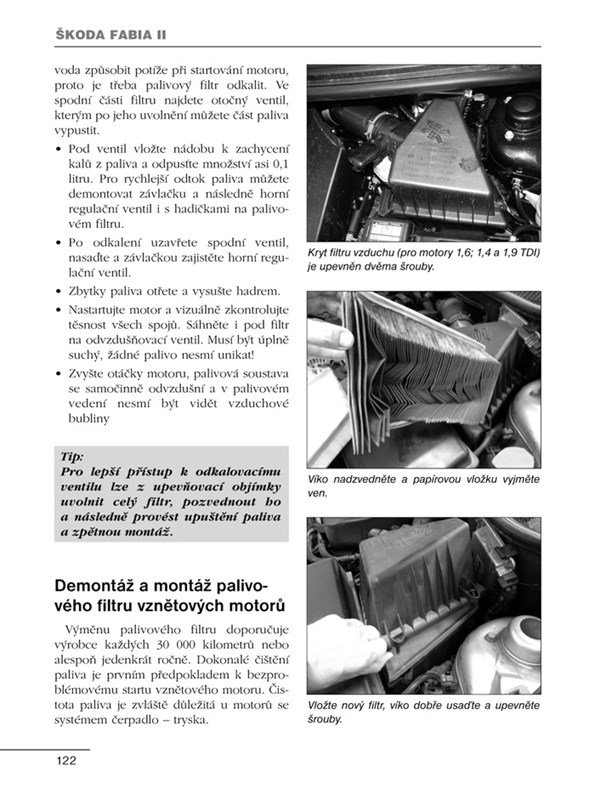 ŠKODA FABIA II

voda způsobit potíže při startování motoru, proto je třeba palivový filtr odkalit. Ve spodní části filtru najdete otočný ventil, kterým po jeho uvolnění můžete část paliva vypustit.

• Pod ventil vložte nádobu k zachycení kalů z paliva a odpusťte množství asi 0,1 litru. Pro rychlejší odtok paliva můžete demontovat závlačku a následně horní regulační ventil i s hadičkami na palivovém filtru.

• Po odkalení uzavřete spodní ventil, nasaďte a závlačkou zajistěte horní regulační ventil.

• Zbytky paliva otřete a vysušte hadrem.

• Nastartujte motor a vizuálně zkontrolujte těsnost všech spojů. Sáhněte i pod filtr na odvzdušňovací ventil. Musí být úplně suchý, žádné palivo nesmí unikat!

• Zvyšte otáčky motoru, palivová soustava se samočinně odvzdušní a v palivovém vedení nesmí být vidět vzduchové bubliny

Tip:
Pro lepší přístup k odkalovacímu ventilu lze z upevňovací objímky uvolnit celý filtr, pozvednout ho a následně provést upuštění paliva a zpětnou montáž.

Demontáž a montáž palivového filtru vznětových motorů

Výměnu palivového filtru doporučuje výrobce každých 30 000 kilometrů nebo alespoň jedenkrát ročně. Dokonalé čištění paliva je prvním předpokladem k bezproblémovému startu vznětového motoru. Čistota paliva je zvláště důležitá u motorů se systémem čerpadlo – tryska.

Kryt filtru vzduchu (pro motory 1,6; 1,4 a 1,9 TDI) je upevněn dvěma šrouby.

Víko nadzvedněte a papírovou vložku vyjměte ven.

Vložte nový filtr, víko dobře usaďte a upevněte šrouby.

122