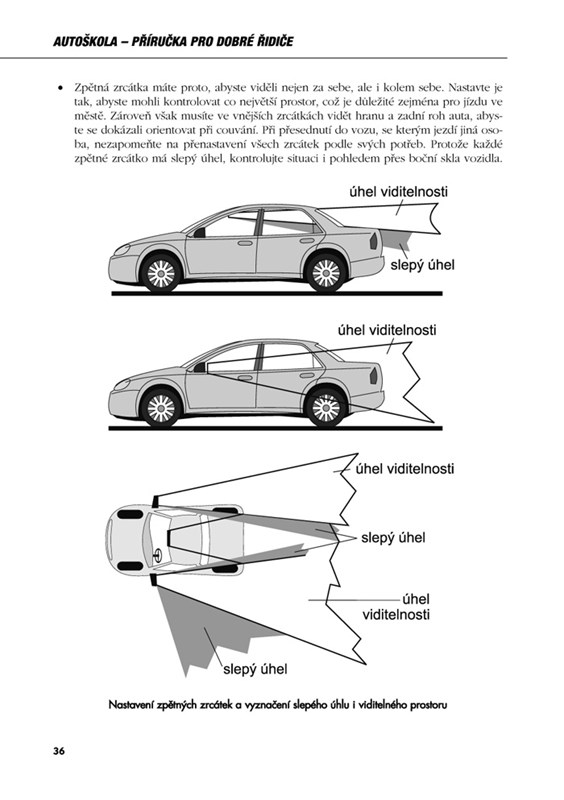 AUTOŠKOLA – PŘÍRUČKA PRO DOBRÉ ŘIDIČE

• Zpětná zrcátka máte proto, abyste viděli nejen za sebe, ale i kolem sebe. Nastavte je tak, abyste mohli kontrolovat co největší prostor, což je důležité zejména pro jízdu ve městě. Zároveň však musíte ve vnějších zrcátkách vidět hranu a zadní roh auta, abyste se dokázali orientovat při couvání. Při přesednutí do vozu, se kterým jezdí jiná osoba, nezapomeňte na přenastavení všech zrcátek podle svých potřeb. Protože každé zpětné zrcátko má slepý úhel, kontrolujte situaci i pohledem přes boční skla vozidla.

úhel viditelnosti

slepý úhel

úhel viditelnosti

úhel viditelnosti

slepý úhel

úhel viditelnosti

slepý úhel

Nastavení zpětných zrcátek a vyznačení slepého úhlu i viditelného prostoru

36