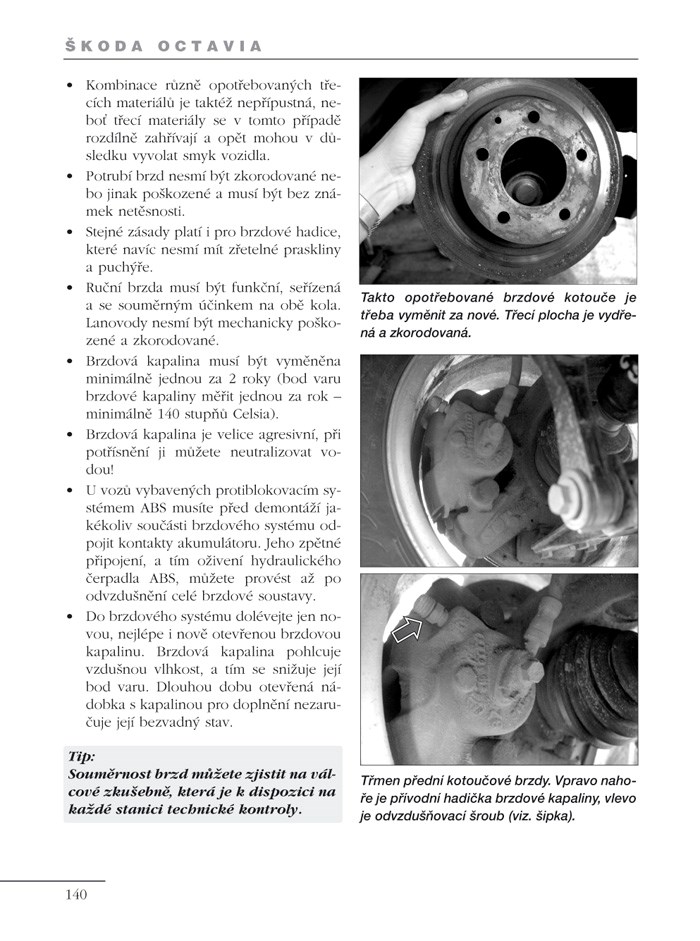 ŠKODA OCTAVIA

• Kombinace různě opotřebovaných třecích materiálů je taktéž nepřípustná, neboť třecí materiály se v tomto případě rozdílně zahřívají a opět mohou v důsledku vyvolat smyk vozidla.
• Potrubí brzd nesmí být zkorodované nebo jinak poškozené a musí být bez známek netěsnosti.
• Stejné zásady platí i pro brzdové hadice, které navíc nesmí mít zřetelné praskliny a puchýře.
• Ruční brzda musí být funkční, seřízená a se souměrným účinkem na obě kola. Lanovody nesmí být mechanicky poškozené a zkorodované.
• Brzdová kapalina musí být vyměněna minimálně jednou za 2 roky (bod varu brzdové kapaliny měřit jednou za rok – minimálně 140 stupňů Celsia).
• Brzdová kapalina je velice agresivní, při potřísnění ji můžete neutralizovat vodou!
• U vozů vybavených protiblokovacím systémem ABS musíte před demontáží jakékoliv součásti brzdového systému odpojit kontakty akumulátoru. Jeho zpětné připojení, a tím oživení hydraulického čerpadla ABS, můžete provést až po odvzdušnění celé brzdové soustavy.
• Do brzdového systému dolévejte jen novou, nejlépe i nově otevřenou brzdovou kapalinu. Brzdová kapalina pohlcuje vzdušnou vlhkost, a tím se snižuje její bod varu. Dlouhou dobu otevřená nádobka s kapalinou pro doplnění nezaručuje její bezvadný stav.

Tip:
Souměrnost brzd můžete zjistit na válcové zkušebně, která je k dispozici na každé stanici technické kontroly.

Takto opotřebované brzdové kotouče je třeba vyměnit za nové. Třecí plocha je vydřená a zkorodovaná.

Třmen přední kotoučové brzdy. Vpravo nahoře je přívodní hadička brzdové kapaliny, vlevo je odvzdušňovací šroub (viz. šipka).

140