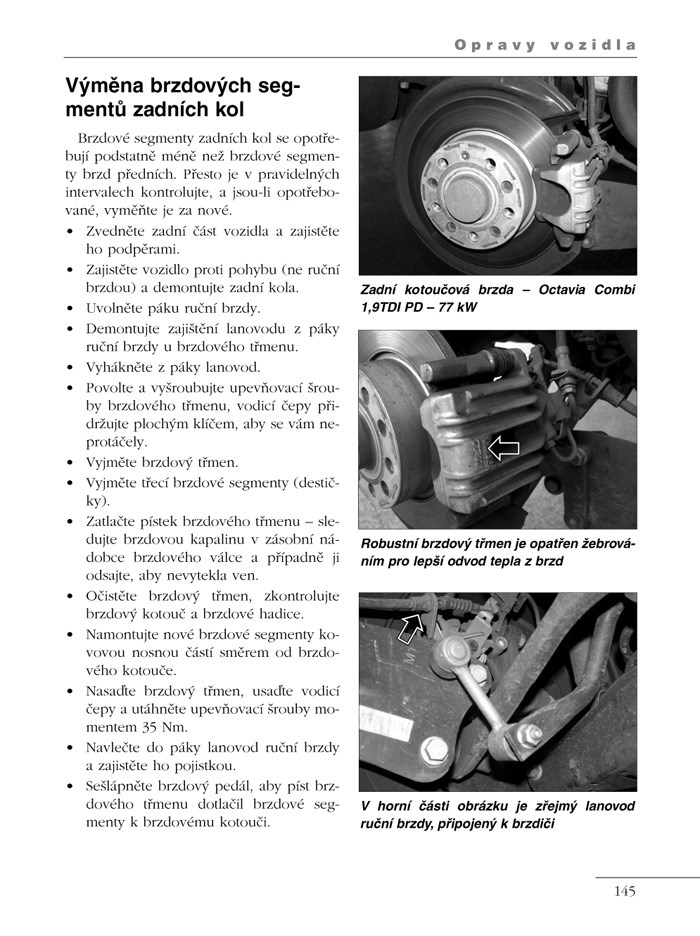 Opravy vozidla

Výměna brzdových segmentů zadních kol

Brzdové segmenty zadních kol se opotřebují podstatně méně než brzdové segmenty brzd předních. Přesto je v pravidelných intervalech kontrolujte, a jsou-li opotřebované, vyměňte je za nové.

• Zvedněte zadní část vozidla a zajistěte ho podpěrami.
• Zajistěte vozidlo proti pohybu (ne ruční brzdou) a demontujte zadní kola.
• Uvolněte páku ruční brzdy.
• Demontujte zajištění lanovodu z páky ruční brzdy u brzdového třmenu.
• Vyhákněte z páky lanovod.
• Povolte a vyšroubujte upevňovací šrouby brzdového třmenu, vodicí čepy přidržujte plochým klíčem, aby se vám neprotáčely.
• Vyjměte brzdový třmen.
• Vyjměte třecí brzdové segmenty (destičky).
• Zatlačte pístek brzdového třmenu – sledujte brzdovou kapalinu v zásobní nádobce brzdového válce a případně ji odsajte, aby nevytekla ven.
• Očistěte brzdový třmen, zkontrolujte brzdový kotouč a brzdové hadice.
• Namontujte nové brzdové segmenty kovovou nosnou částí směrem od brzdového kotouče.
• Nasaďte brzdový třmen, usaďte vodicí čepy a utáhněte upevňovací šrouby momentem 35 Nm.
• Navlečte do páky lanovod ruční brzdy a zajistěte ho pojistkou.
• Sešlápněte brzdový pedál, aby píst brzdového třmenu dotlačil brzdové segmenty k brzdovému kotouči.

Zadní kotoučová brzda – Octavia Combi 1,9TDI PD – 77 kW

Robustní brzdový třmen je opatřen žebrováním pro lepší odvod tepla z brzd

V horní části obrázku je zřejmý lanovod ruční brzdy, připojený k brzdiči

145