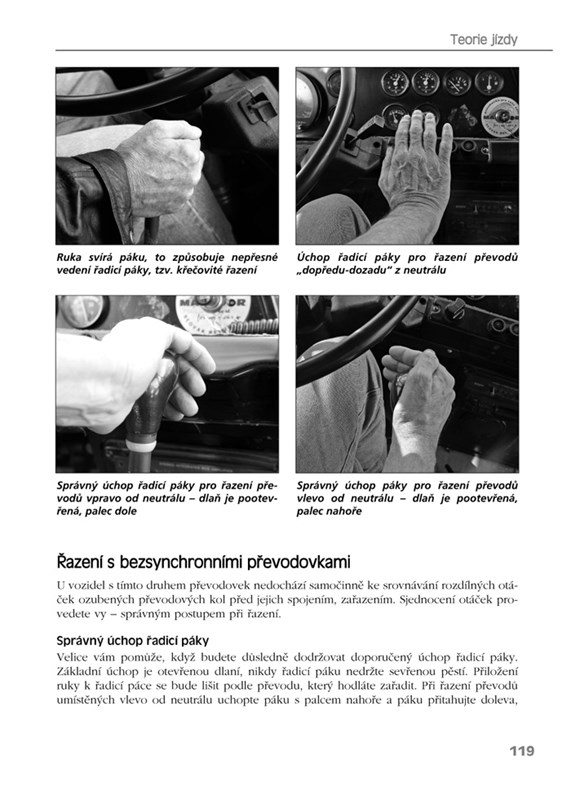 Teorie jízdy

Ruka svírá páku, to způsobuje nepřesné vedení řadicí páky, tzv. křečovité řazení

Úchop řadicí páky pro řazení převodů „dopředu-dozadu“ z neutrálu

Správný úchop řadicí páky pro řazení převodů vpravo od neutrálu – dlaň je pootevřená, palec dole

Správný úchop páky pro řazení převodů vlevo od neutrálu – dlaň je pootevřená, palec nahoře

Řazení s bezsynchronními převodovkami

U vozidel s tímto druhem převodovek nedochází samočinně ke srovnávání rozdílných otáček ozubených převodových kol před jejich spojením, zařazením. Sjednocení otáček provedete vy – správným postupem při řazení.

Správný úchop řadicí páky

Velice vám pomůže, když budete důsledně dodržovat doporučený úchop řadicí páky. Základní úchop je otevřenou dlaní, nikdy řadicí páku nedržte sevřenou pěstí. Přiložení ruky k řadicí páce se bude lišit podle převodu, který hodláte zařadit. Při řazení převodů umístěných vlevo od neutrálu uchopte páku s palcem nahoře a páku přitahujte doleva,

119