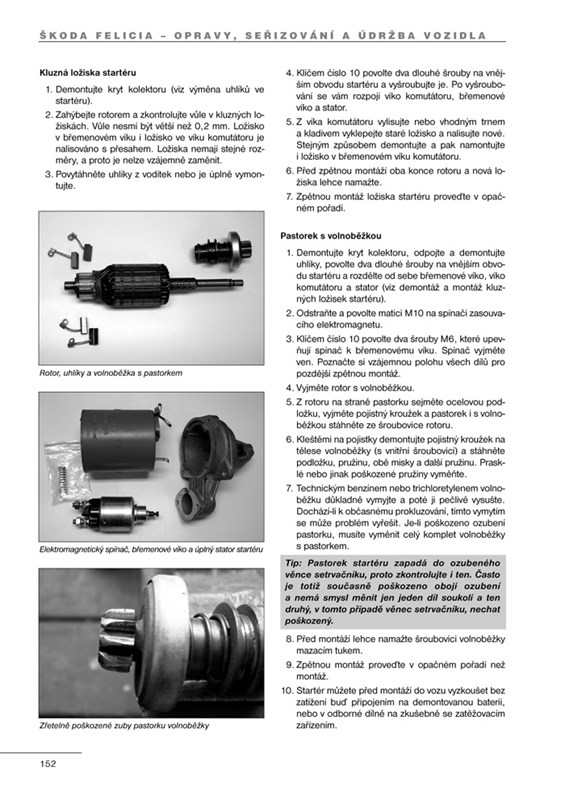 ŠKODA FELICIA – OPRAVY, SEŘIZOVÁNÍ A ÚDRŽBA VOZIDLA

Kluzná ložiska startéru

1. Demontujte kryt kolektoru (viz výměna uhlíků ve startéru).
2. Zahýbejte rotorem a zkontrolujte vůle v kluzných ložiskách. Vůle nesmí být větší než 0,2 mm. Ložisko v břemenovém víku i ložisko ve víku komutátoru je nalisováno s přesahem. Ložiska nemají stejné rozměry, a proto je nelze vzájemně zaměnit.
3. Povytáhněte uhlíky z vodítek nebo je úplně vymontujte.

Rotor, uhlíky a volnoběžka s pastorkem

Elektromagnetický spínač, břemenové víko a úplný stator startéru

Zřetelně poškozené zuby pastorku volnoběžky

4. Klíčem číslo 10 povolte dva dlouhé šrouby na vnějším obvodu startéru a vyšroubujte je. Po vyšroubování se vám rozpojí víko komutátoru, břemenové víko a stator.
5. Z víka komutátoru vylisujte nebo vhodným trnem a kladivem vyklepejte staré ložisko a nalisujte nové. Stejným způsobem demontujte a pak namontujte i ložisko v břemenovém víku komutátoru.
6. Před zpětnou montáží oba konce rotoru a nová ložiska lehce namažte.
7. Zpětnou montáž ložiska startéru proveďte v opačném pořadí.

Pastorek s volnoběžkou

1. Demontujte kryt kolektoru, odpojte a demontujte uhlíky, povolte dva dlouhé šrouby na vnějším obvodu startéru a rozdělte od sebe břemenové víko, víko komutátoru a stator (viz demontáž a montáž kluzných ložisek startéru).
2. Odstraňte a povolte matici M10 na spínači zasouvacího elektromagnetu.
3. Klíčem číslo 10 povolte dva šrouby M6, které upevňují spínač k břemenovému víku. Spínač vyjměte ven. Poznačte si vzájemnou polohu všech dílů pro pozdější zpětnou montáž.
4. Vyjměte rotor s volnoběžkou.
5. Z rotoru na straně pastorku sejměte ocelovou podložku, vyjměte pojistný kroužek a pastorek i s volnoběžkou stáhněte ze šroubovice rotoru.
6. Kleštěmi na pojistky demontujte pojistný kroužek na tělese volnoběžky (s vnitřní šroubovicí) a stáhněte podložku, pružinu, obě misky a další pružinu. Prasklé nebo jinak poškozené pružiny vyměňte.
7. Technickým benzinem nebo trichloretylenem volnoběžku důkladně vymyjte a poté ji pečlivě vysušte. Dochází-li k občasnému prokluzování, tímto vymytím se může problém vyřešit. Je-li poškozeno ozubení pastorku, musíte vyměnit celý komplet volnoběžky s pastorkem.

Tip: Pastorek startéru zapadá do ozubeného věnce setrvačníku, proto zkontrolujte i ten. Často je totiž současně poškozeno obojí ozubení a nemá smysl měnit jen jeden díl soukolí a ten druhý, v tomto případě věnec setrvačníku, nechat poškozený.

8. Před montáží lehce namažte šroubovici volnoběžky mazacím tukem.
9. Zpětnou montáž proveďte v opačném pořadí než montáž.
10. Startér můžete před montáží do vozu vyzkoušet bez zatížení buď připojením na demontovanou baterii, nebo v odborné dílně na zkušebně se zatěžovacím zařízením.

152