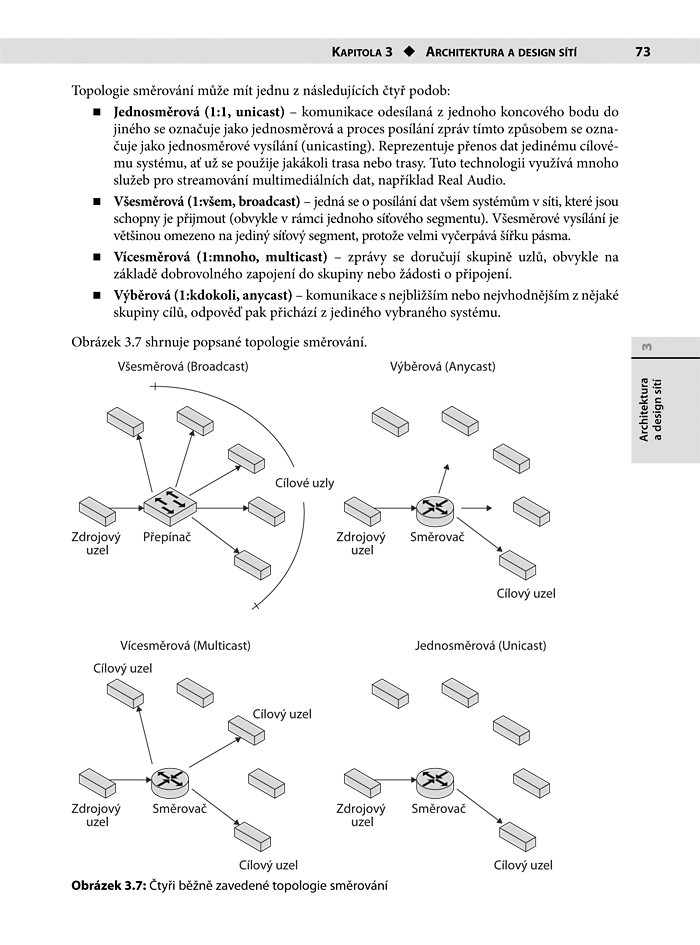 KAPITOLA 3 ◆ ARCHITEKTURA A DESIGN SÍTÍ 73

Topologie směrování může mít jednu z následujících čtyř podob:

■ **Jednosměrová (1:1, unicast)** – komunikace odesílaná z jednoho koncového bodu do jiného se označuje jako jednosměrová a proces posílání zpráv tímto způsobem se označuje jako jednosměrové vysílání (unicasting). Reprezentuje přenos dat jedinému cílovému systému, ať už se použije jakákoli trasa nebo trasy. Tuto technologii využívá mnoho služeb pro streamování multimediálních dat, například Real Audio.

■ **Všesměrová (1:všem, broadcast)** – jedná se o posílání dat všem systémům v síti, které jsou schopny je přijmout (obvykle v rámci jednoho síťového segmentu). Všesměrové vysílání je většinou omezeno na jediný síťový segment, protože velmi vyčerpává šířku pásma.

■ **Vícesměrová (1:mnoho, multicast)** – zprávy se doručují skupině uzlů, obvykle na základě dobrovolného zapojení do skupiny nebo žádosti o připojení.

■ **Výběrová (1:kdokoli, anycast)** – komunikace s nejbližším nebo nejvhodnějším z nějaké skupiny cílů, odpověď pak přichází z jediného vybraného systému.

Obrázek 3.7 shrnuje popsané topologie směrování.

3
Architektura a design sítí

Všesměrová (Broadcast)
Cílové uzly
Zdrojový uzel
Přepínač

Výběrová (Anycast)
Zdrojový uzel
Směrovač
Cílový uzel

Vícesměrová (Multicast)
Cílový uzel
Cílový uzel
Zdrojový uzel
Směrovač
Cílový uzel

Jednosměrová (Unicast)
Zdrojový uzel
Směrovač
Cílový uzel

**Obrázek 3.7:** Čtyři běžně zavedené topologie směrování