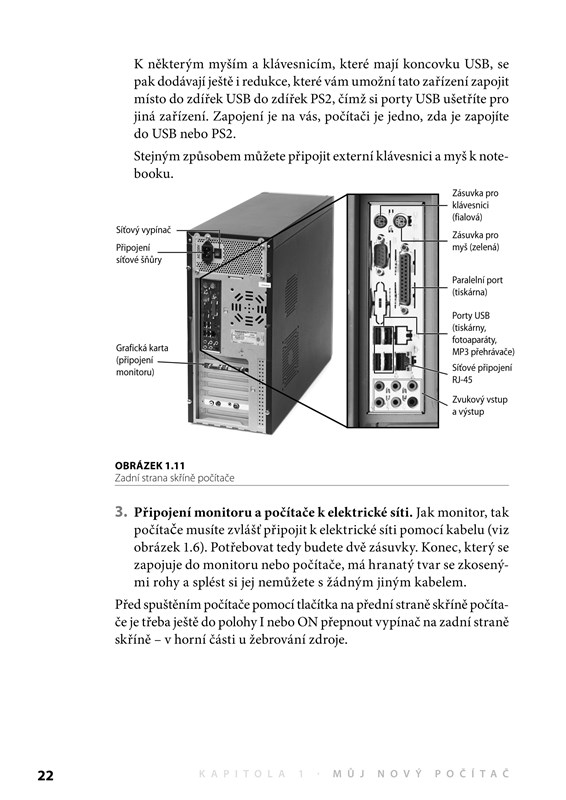 K některým myším a klávesnicím, které mají koncovku USB, se pak dodávají ještě i redukce, které vám umožní tato zařízení zapojit místo do zdířek USB do zdířek PS2, čímž si porty USB ušetříte pro jiná zařízení. Zapojení je na vás, počítači je jedno, zda je zapojíte do USB nebo PS2.

Stejným způsobem můžete připojit externí klávesnici a myš k notebooku.

Síťový vypínač
Připojení síťové šňůry
Grafická karta (připojení monitoru)
Zásuvka pro klávesnici (fialová)
Zásuvka pro myš (zelená)
Paralelní port (tiskárna)
Porty USB (tiskárny, fotoaparáty, MP3 přehrávače)
Síťové připojení RJ-45
Zvukový vstup a výstup

OBRÁZEK 1.11
Zadní strana skříně počítače

3. Připojení monitoru a počítače k elektrické síti. Jak monitor, tak počítače musíte zvlášť připojit k elektrické síti pomocí kabelu (viz obrázek 1.6). Potřebovat tedy budete dvě zásuvky. Konec, který se zapojuje do monitoru nebo počítače, má hranatý tvar se zkosenými rohy a splést si jej nemůžete s žádným jiným kabelem.

Před spuštěním počítače pomocí tlačítka na přední straně skříně počítače je třeba ještě do polohy I nebo ON přepnout vypínač na zadní straně skříně – v horní části u žebrování zdroje.

22 KAPITOLA 1 · MŮJ NOVÝ POČÍTAČ