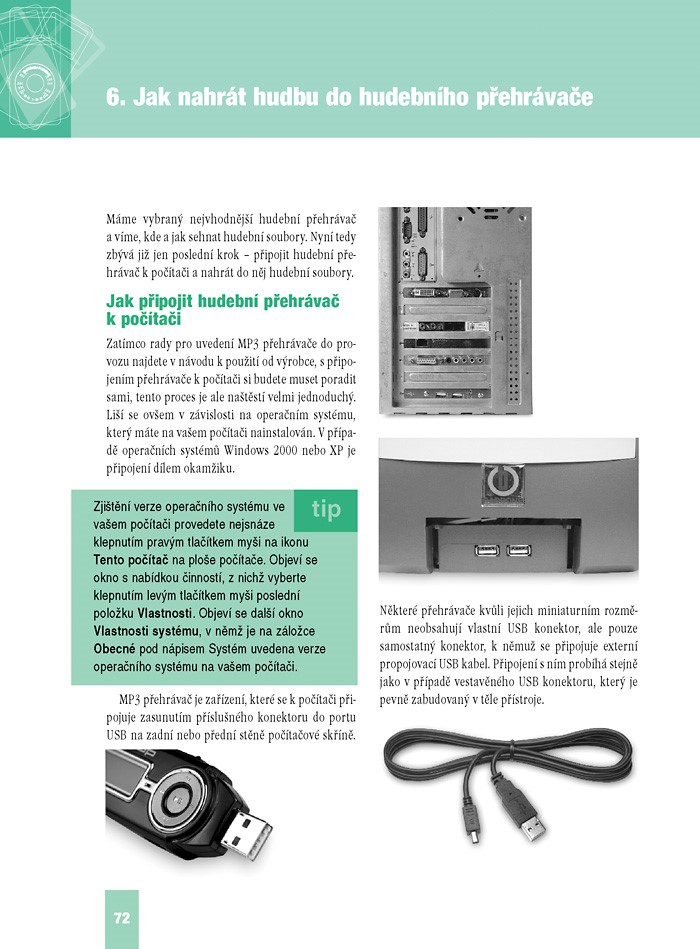 6. Jak nahrát hudbu do hudebního přehrávače

Máme vybraný nejvhodnější hudební přehrávač a víme, kde a jak sehnat hudební soubory. Nyní tedy zbývá již jen poslední krok – připojit hudební přehrávač k počítači a nahrát do něj hudební soubory.

Jak připojit hudební přehrávač k počítači

Zatímco rady pro uvedení MP3 přehrávače do provozu najdete v návodu k použití od výrobce, s připojením přehrávače k počítači si budete muset poradit sami, tento proces je ale naštěstí velmi jednoduchý. Liší se ovšem v závislosti na operačním systému, který máte na vašem počítači nainstalován. V případě operačních systémů Windows 2000 nebo XP je připojení dílem okamžiku.

tip

Zjištění verze operačního systému ve vašem počítači provedete nejsnáze klepnutím pravým tlačítkem myši na ikonu Tento počítač na ploše počítače. Objeví se okno s nabídkou činností, z nichž vyberte klepnutím levým tlačítkem myši poslední položku Vlastnosti. Objeví se další okno Vlastnosti systému, v němž je na záložce Obecné pod nápisem Systém uvedena verze operačního systému na vašem počítači.

MP3 přehrávač je zařízení, které se k počítači připojuje zasunutím příslušného konektoru do portu USB na zadní nebo přední stěně počítačové skříně.

Některé přehrávače kvůli jejich miniaturním rozměrům neobsahují vlastní USB konektor, ale pouze samostatný konektor, k němuž se připojuje externí propojovací USB kabel. Připojení s ním probíhá stejně jako v případě vestavěného USB konektoru, který je pevně zabudovaný v těle přístroje.

72