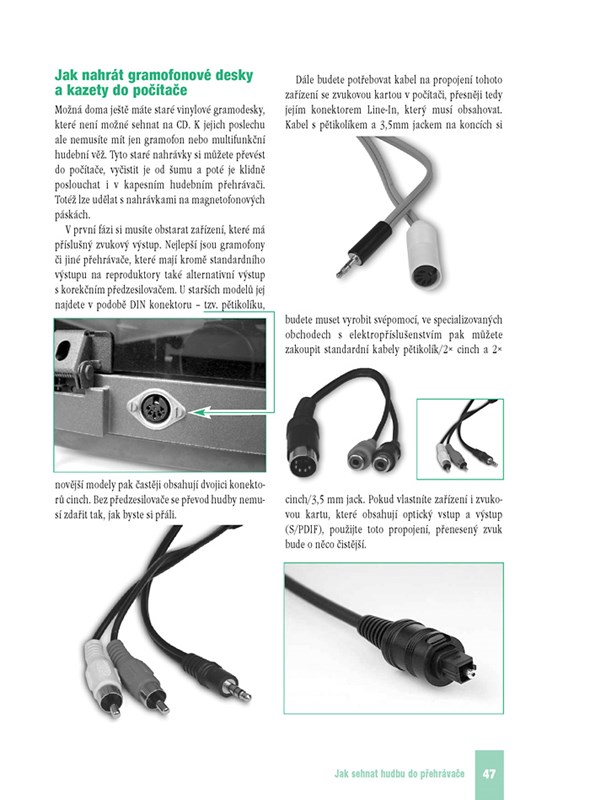 Jak nahrát gramofonové desky a kazety do počítače

Možná doma ještě máte staré vinylové gramodesky, které není možné sehnat na CD. K jejich poslechu ale nemusíte mít jen gramofon nebo multifunkční hudební věž. Tyto staré nahrávky si můžete převést do počítače, vyčistit je od šumu a poté je klidně poslouchat i v kapesním hudebním přehrávači. Totéž lze udělat s nahrávkami na magnetofonových páskách.

V první fázi si musíte obstarat zařízení, které má příslušný zvukový výstup. Nejlepší jsou gramofony či jiné přehrávače, které mají kromě standardního výstupu na reproduktory také alternativní výstup s korekčním předzesilovačem. U starších modelů jej najdete v podobě DIN konektoru – tzv. pětikolíku, novější modely pak častěji obsahují dvojici konektorů cinch. Bez předzesilovače se převod hudby nemusí zdařit tak, jak byste si přáli.

Dále budete potřebovat kabel na propojení tohoto zařízení se zvukovou kartou v počítači, přesněji tedy jejím konektorem Line-In, který musí obsahovat. Kabel s pětikolíkem a 3,5mm jackem na koncích si budete muset vyrobit svépomocí, ve specializovaných obchodech s elektropříslušenstvím pak můžete zakoupit standardní kabely pětikolík/2× cinch a 2× cinch/3,5 mm jack. Pokud vlastníte zařízení i zvukovou kartu, které obsahují optický vstup a výstup (S/PDIF), použijte toto propojení, přenesený zvuk bude o něco čistější.

Jak sehnat hudbu do přehrávače 47