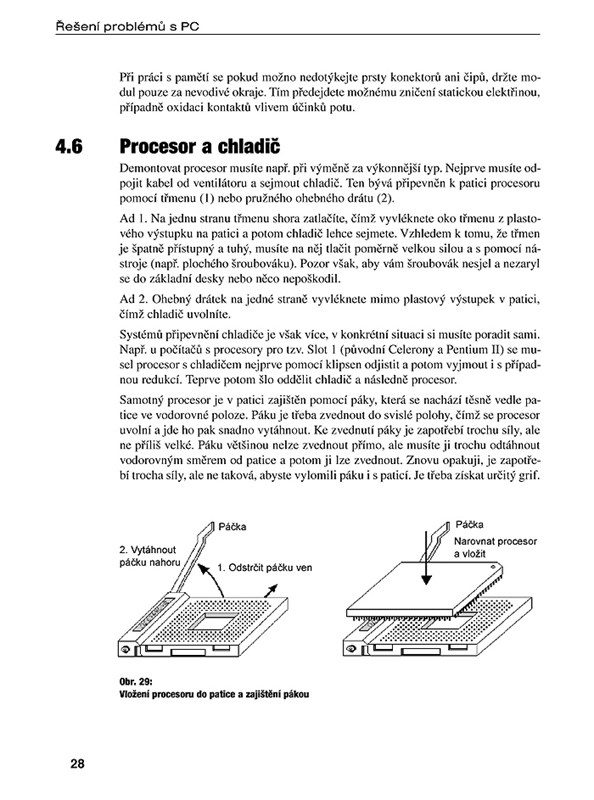 Řešení problémů s PC

Při práci s pamětí se pokud možno nedotýkejte prsty konektorů ani čipů, držte modul pouze za nevodivé okraje. Tím předejdete možnému zničení statickou elektřinou, případně oxidaci kontaktů vlivem účinků potu.

4.6 Procesor a chladič

Demontovat procesor musíte např. při výměně za výkonnější typ. Nejprve musíte odpojit kabel od ventilátoru a sejmout chladič. Ten bývá připevněn k patici procesoru pomocí třmenu (1) nebo pružného ohebného drátu (2).

Ad 1. Na jednu stranu třmenu shora zatlačíte, čímž vyvléknete oko třmenu z plastového výstupku na patici a potom chladič lehce sejmete. Vzhledem k tomu, že třmen je špatně přístupný a tuhý, musíte na něj tlačit poměrně velkou silou a s pomocí nástroje (např. plochého šroubováku). Pozor však, aby vám šroubovák nesjel a nezaryl se do základní desky nebo něco nepoškodil.

Ad 2. Ohebný drátek na jedné straně vyvléknete mimo plastový výstupek v patici, čímž chladič uvolníte.

Systémů připevnění chladiče je však více, v konkrétní situaci si musíte poradit sami. Např. u počítačů s procesory pro tzv. Slot 1 (původní Celerony a Pentium II) se musel procesor s chladičem nejprve pomocí klipsen odjistit a potom vyjmout i s případnou redukcí. Teprve potom šlo oddělit chladič a následně procesor.

Samotný procesor je v patici zajištěn pomocí páky, která se nachází těsně vedle patice ve vodorovné poloze. Páku je třeba zvednout do svislé polohy, čímž se procesor uvolní a jde ho pak snadno vytáhnout. Ke zvednutí páky je zapotřebí trochu síly, ale ne příliš velké. Páku většinou nelze zvednout přímo, ale musíte ji trochu odtáhnout vodorovným směrem od patice a potom ji lze zvednout. Znovu opakuji, je zapotřebí trocha síly, ale ne taková, abyste vylomili páku i s paticí. Je třeba získat určitý grif.

Páčka
2. Vytáhnout páčku nahoru
1. Odstrčit páčku ven

Páčka
Narovnat procesor a vložit

Obr. 29:
Vložení procesoru do patice a zajištění pákou

28