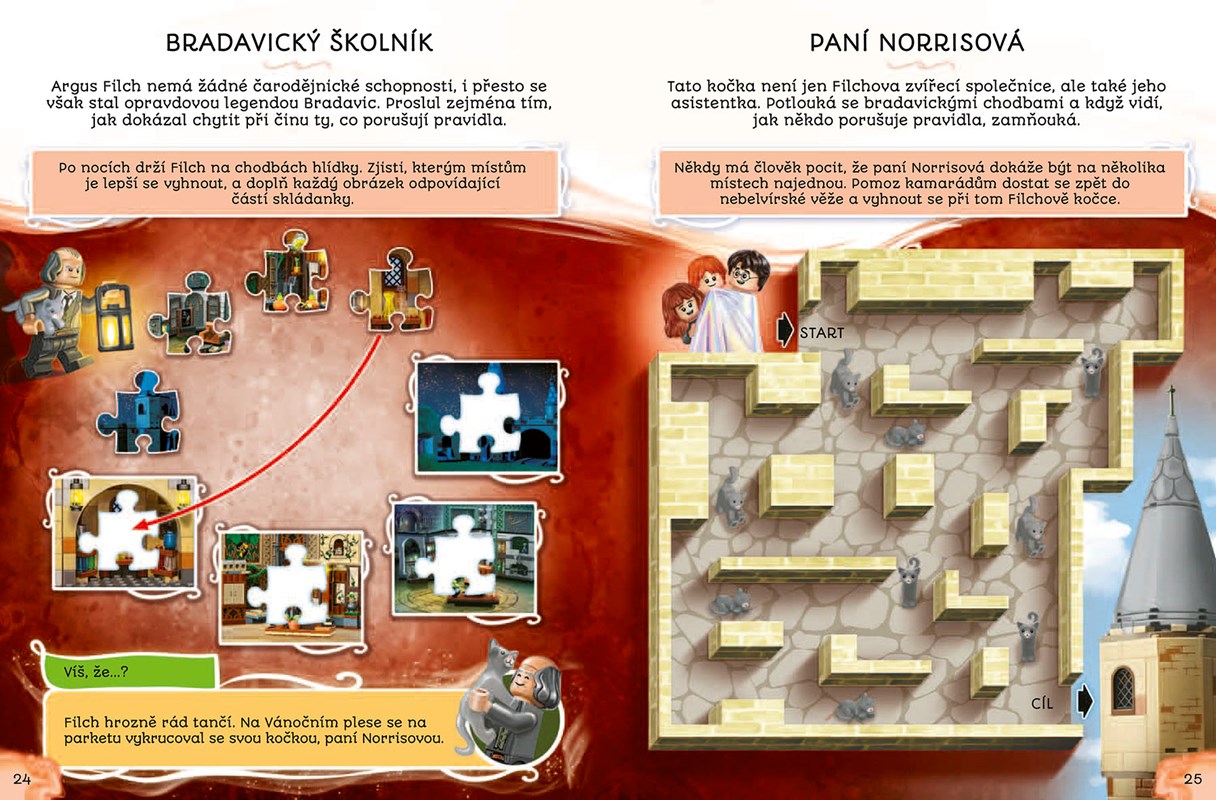 BRADAVICKÝ ŠKOLNÍK

Argus Filch nemá žádné čarodějnické schopnosti, i přesto se však stal opravdovou legendou Bradavic. Proslul zejména tím, jak dokázal chytit při činu ty, co porušují pravidla.

Po nocích drží Filch na chodbách hlídky. Zjisti, kterým místům je lepší se vyhnout, a doplň každý obrázek odpovídající částí skládanky.

Víš, že...?

Filch hrozně rád tančí. Na Vánočním plese se na parketu vykrucoval se svou kočkou, paní Norrisovou.

24

PANÍ NORRISOVÁ

Tato kočka není jen Filchova zvířecí společnice, ale také jeho asistentka. Potlouká se bradavickými chodbami a když vidí, jak někdo porušuje pravidla, zamňouká.

Někdy má člověk pocit, že paní Norrisová dokáže být na několika místech najednou. Pomoz kamarádům dostat se zpět do nebelvírské věže a vyhnout se při tom Filchově kočce.

START

CÍL

25