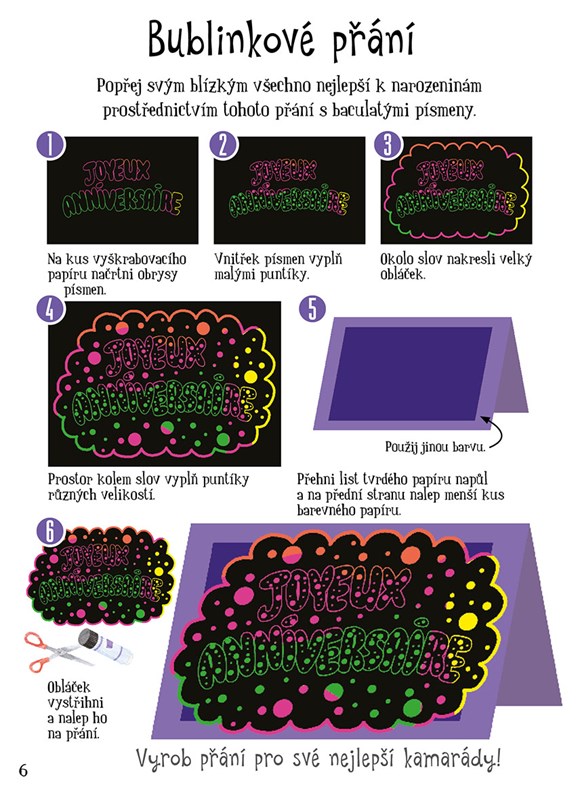 Bublinkové přání

Popřej svým blízkým všechno nejlepší k narozeninám prostřednictvím tohoto přání s baculatými písmeny.

1
JOYEUX ANNIVERSAIRE
Na kus vyškrabovacího papíru načrtni obrysy písmen.

2
JOYEUX ANNIVERSAIRE
Vnitřek písmen vyplň malými puntíky.

3
JOYEUX ANNIVERSAIRE
Okolo slov nakresli velký obláček.

4
JOYEUX ANNIVERSAIRE
Prostor kolem slov vyplň puntíky různých velikostí.

5
Použij jinou barvu.
Přehni list tvrdého papíru napůl a na přední stranu nalep menší kus barevného papíru.

6
JOYEUX ANNIVERSAIRE
Obláček vystřihni a nalep ho na přání.

JOYEUX ANNIVERSAIRE

Vyrob přání pro své nejlepší kamarády!

6