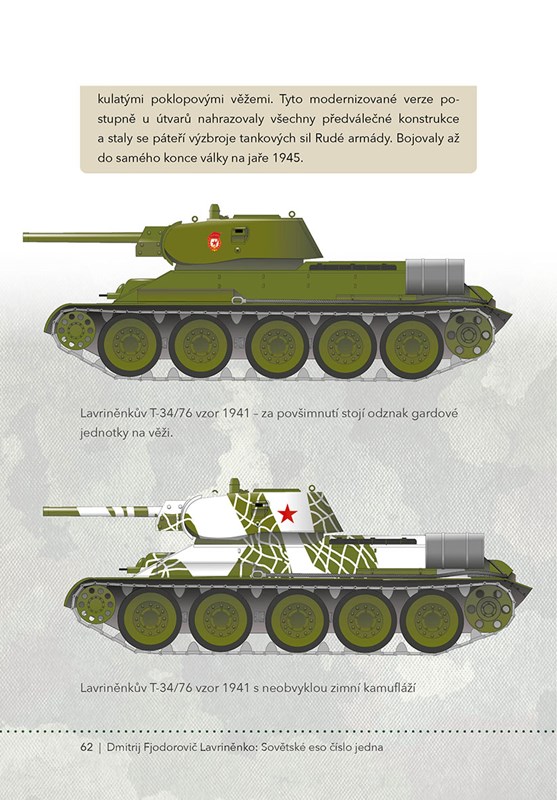 kulatými poklopovými věžemi. Tyto modernizované verze postupně u útvarů nahrazovaly všechny předválečné konstrukce a staly se páteří výzbroje tankových sil Rudé armády. Bojovaly až do samého konce války na jaře 1945.

Lavriněnkův T-34/76 vzor 1941 – za povšimnutí stojí odznak gardové jednotky na věži.

Lavriněnkův T-34/76 vzor 1941 s neobvyklou zimní kamufláží

62 | Dmitrij Fjodorovič Lavriněnko: Sovětské eso číslo jedna