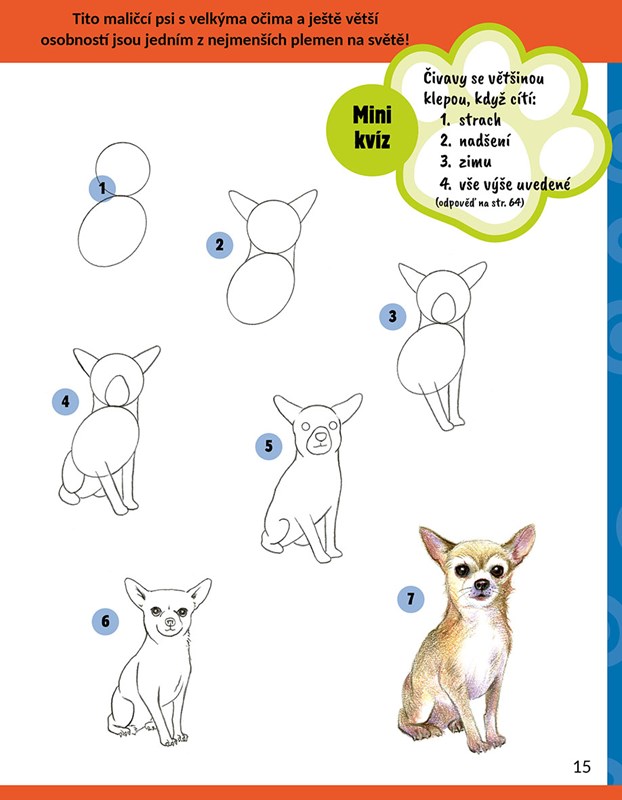 Tito maličcí psi s velkýma očima a ještě větší osobností jsou jedním z nejmenších plemen na světě!

Mini kvíz

Čivavy se většinou klepou, když cítí:
1. strach
2. nadšení
3. zimu
4. vše výše uvedené
(odpověď na str. 64)

1

2

3

4

5

6

7

15