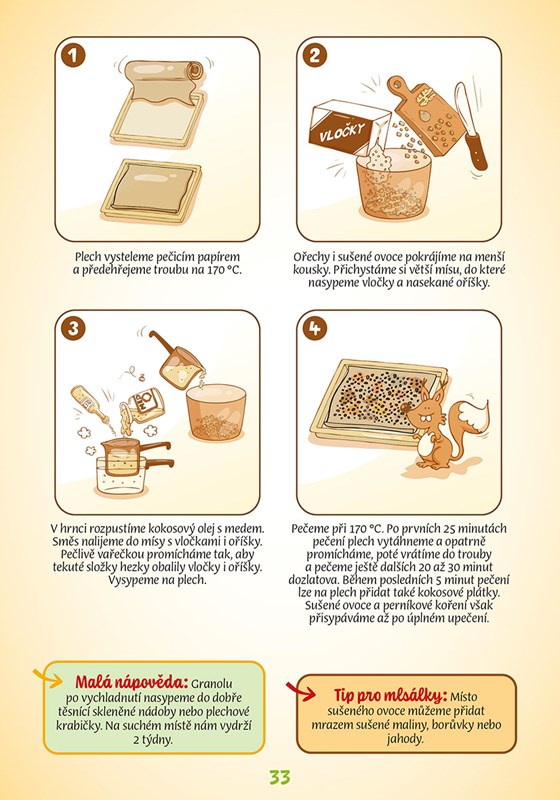 1

Plech vysteleme pečicím papírem a předehřejeme troubu na 170 °C.

2

VLOČKY

Ořechy i sušené ovoce pokrájíme na menší kousky. Přichystáme si větší mísu, do které nasypeme vločky a nasekané oříšky.

3

MED

V hrnci rozpustíme kokosový olej s medem. Směs nalijeme do mísy s vločkami i oříšky. Pečlivě vařečkou promícháme tak, aby tekuté složky hezky obalily vločky i oříšky. Vysypeme na plech.

4

Pečeme při 170 °C. Po prvních 25 minutách pečení plech vytáhneme a opatrně promícháme, poté vrátíme do trouby a pečeme ještě dalších 20 až 30 minut dozlatova. Během posledních 5 minut pečení lze na plech přidat také kokosové plátky. Sušené ovoce a perníkové koření však přisypáváme až po úplném upečení.

Malá nápověda: Granolu po vychladnutí nasypeme do dobře těsnící skleněné nádoby nebo plechové krabičky. Na suchém místě nám vydrží 2 týdny.

Tip pro mlsálky: Místo sušeného ovoce můžeme přidat mrazem sušené maliny, borůvky nebo jahody.

33