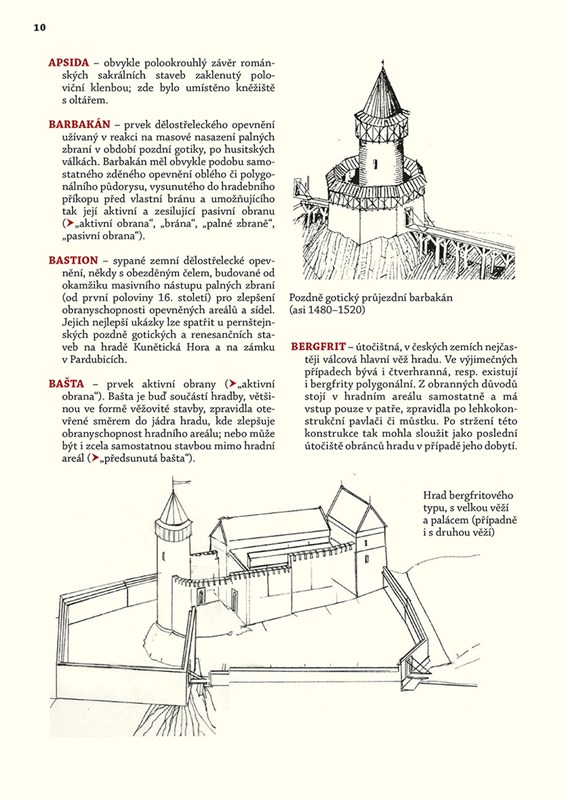 10

APSIDA – obvykle polookrouhlý závěr románských sakrálních staveb zaklenutý poloviční klenbou; zde bylo umístěno kněžiště s oltářem.

BARBAKÁN – prvek dělostřeleckého opevnění užívaný v reakci na masové nasazení palných zbraní v období pozdní gotiky, po husitských válkách. Barbakán měl obvykle podobu samostatného zděného opevnění oblého či polygonálního půdorysu, vysunutého do hradebního příkopu před vlastní bránu a umožňujícího tak její aktivní a zesilující pasivní obranu (➤„aktivní obrana“, „brána“, „palné zbraně“, „pasivní obrana“).

BASTION – sypané zemní dělostřelecké opevnění, někdy s obezděným čelem, budované od okamžiku masivního nástupu palných zbraní (od první poloviny 16. století) pro zlepšení obranyschopnosti opevněných areálů a sídel. Jejich nejlepší ukázky lze spatřit u pernštejnských pozdně gotických a renesančních staveb na hradě Kunětická Hora a na zámku v Pardubicích.

BAŠTA – prvek aktivní obrany (➤„aktivní obrana“). Bašta je buď součástí hradby, většinou ve formě věžovité stavby, zpravidla otevřené směrem do jádra hradu, kde zlepšuje obranyschopnost hradního areálu; nebo může být i zcela samostatnou stavbou mimo hradní areál (➤„předsunutá bašta“).

Pozdně gotický průjezdní barbakán (asi 1480–1520)

BERGFRIT – útočištná, v českých zemích nejčastěji válcová hlavní věž hradu. Ve výjimečných případech bývá i čtverhranná, resp. existují i bergfrity polygonální. Z obranných důvodů stojí v hradním areálu samostatně a má vstup pouze v patře, zpravidla po lehkokonstrukční pavlači či můstku. Po stržení této konstrukce tak mohla sloužit jako poslední útočiště obránců hradu v případě jeho dobytí.

Hrad bergfritového typu, s velkou věží a palácem (případně i s druhou věží)