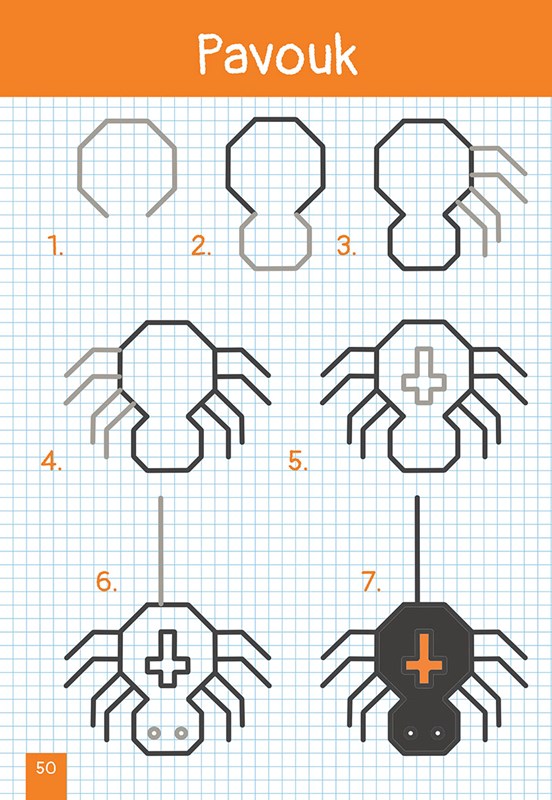 Pavouk

1.

2.

3.

4.

5.

6.

7.

50