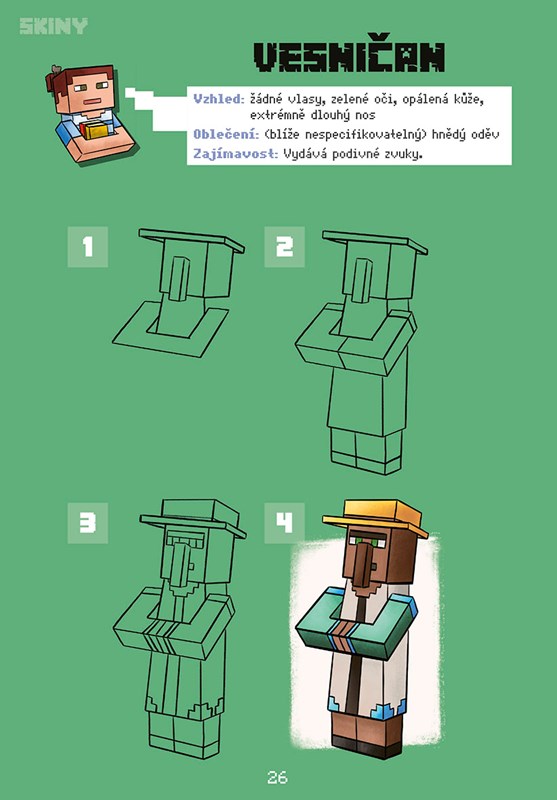 SKINY

VESNIČAN

Vzhled: žádné vlasy, zelené oči, opálená kůže, extrémně dlouhý nos
Oblečení: (blíže nespecifikovatelný) hnědý oděv
Zajímavost: Vydává podivné zvuky.

1

2

3

4

26