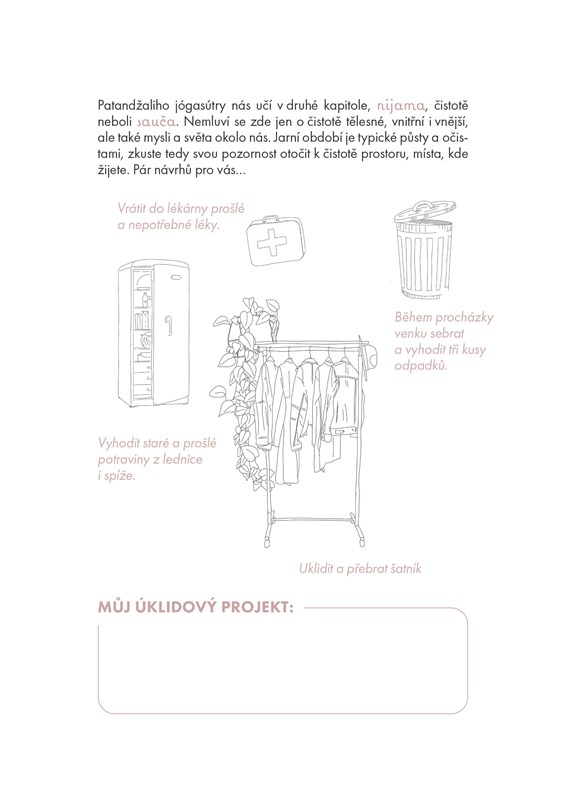 Patandžaliho jógasútry nás učí v druhé kapitole, nijama, čistotě neboli sauča. Nemluví se zde jen o čistotě tělesné, vnitřní i vnější, ale také mysli a světa okolo nás. Jarní období je typické půsty a očistami, zkuste tedy svou pozornost otočit k čistotě prostoru, místa, kde žijete. Pár návrhů pro vás...

Vrátit do lékárny prošlé a nepotřebné léky.

Během procházky venku sebrat a vyhodit tři kusy odpadků.

Vyhodit staré a prošlé potraviny z lednice i spíže.

Uklidit a přebrat šatník

MŮJ ÚKLIDOVÝ PROJEKT: