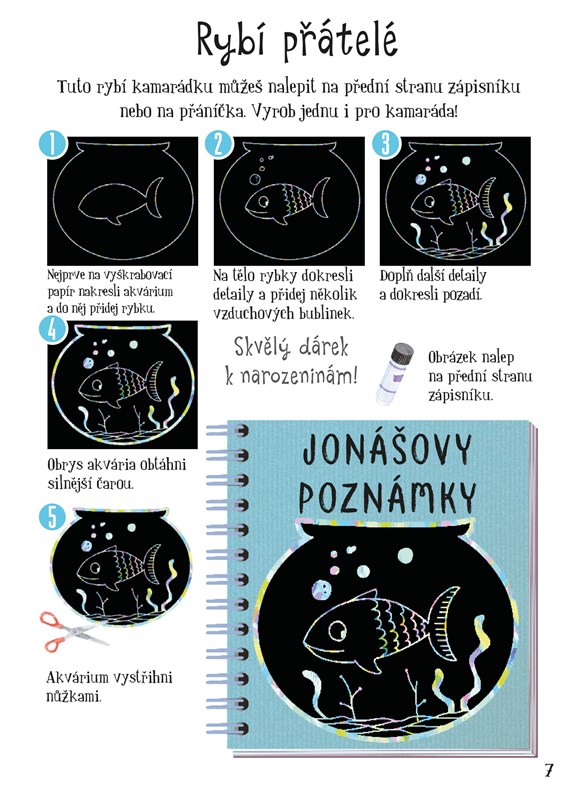 Rybí přátelé

Tuto rybí kamarádku můžeš nalepit na přední stranu zápisníku nebo na přáníčka. Vyrob jednu i pro kamaráda!

1
Nejprve na vyškrabovací papír nakresli akvárium a do něj přidej rybku.

2
Na tělo rybky dokresli detaily a přidej několik vzduchových bublinek.

3
Doplň další detaily a dokresli pozadí.

4
Obrys akvária obtáhni silnější čarou.

Skvělý dárek k narozeninám!

Obrázek nalep na přední stranu zápisníku.

5
Akvárium vystřihni nůžkami.

JONÁŠOVY POZNÁMKY

7