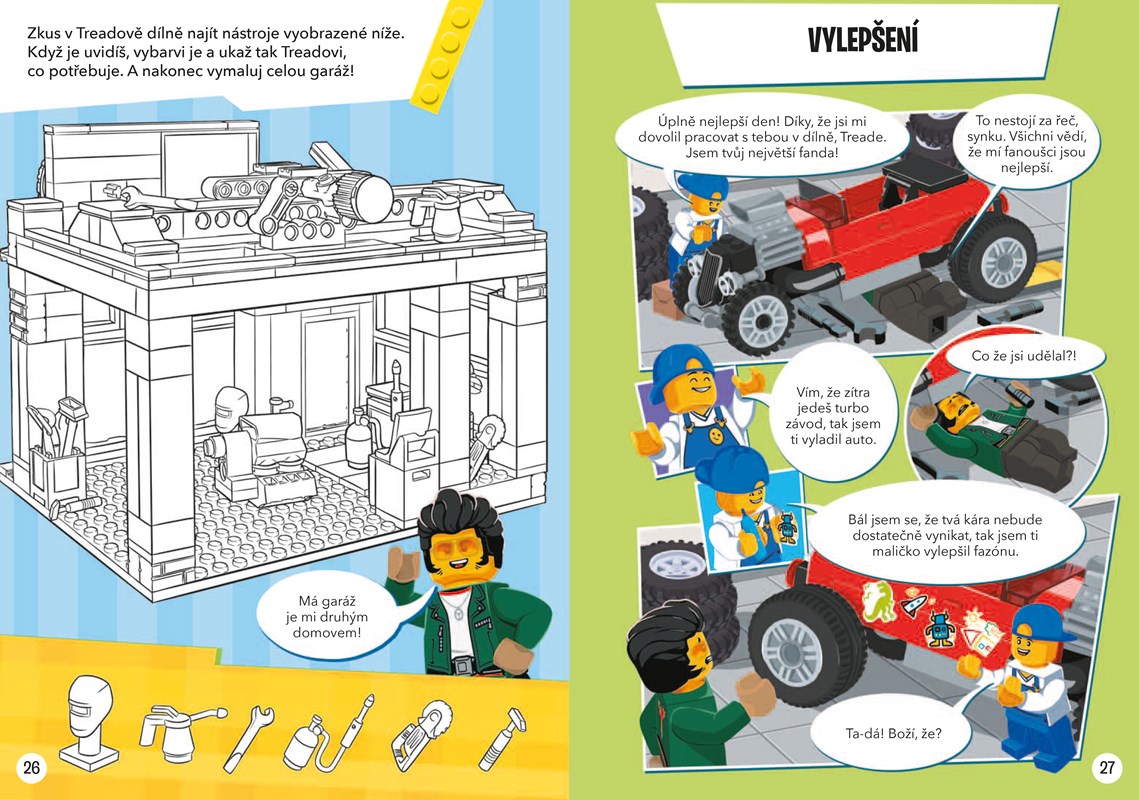 Zkus v Treadově dílně najít nástroje vyobrazené níže. Když je uvidíš, vybarvi je a ukaž tak Treadovi, co potřebuje. A nakonec vymaluj celou garáž!

Má garáž je mi druhým domovem!

26

VYLEPŠENÍ

Úplně nejlepší den! Díky, že jsi mi dovolil pracovat s tebou v dílně, Treade. Jsem tvůj největší fanda!

To nestojí za řeč, synku. Všichni vědí, že mí fanoušci jsou nejlepší.

Vím, že zítra jedeš turbo závod, tak jsem ti vyladil auto.

Co že jsi udělal?!

Bál jsem se, že tvá kára nebude dostatečně vynikat, tak jsem ti maličko vylepšil fazónu.

Ta-dá! Boží, že?

27