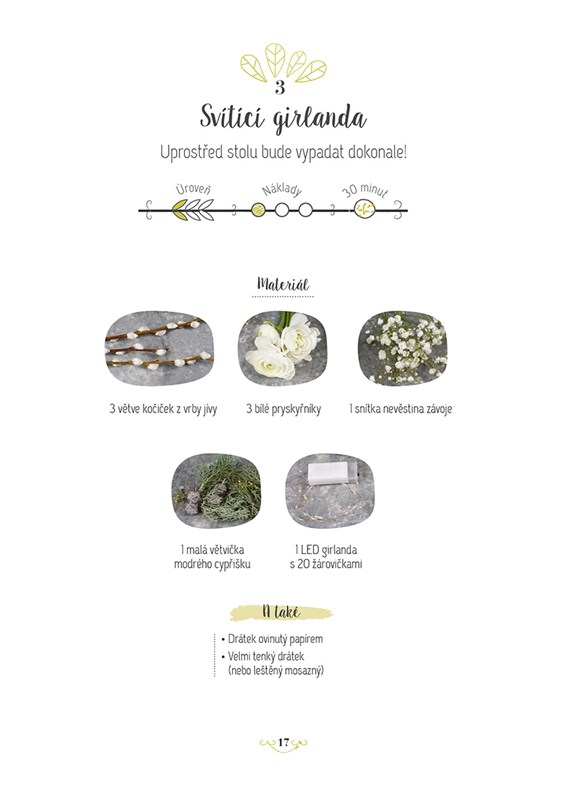 3

Svítící girlanda

Uprostřed stolu bude vypadat dokonale!

Úroveň

Náklady

30 minut

Materiál

3 větve kočiček z vrby jívy

3 bílé pryskyřníky

1 snítka nevěstina závoje

1 malá větvička modrého cypřišku

1 LED girlanda s 20 žárovičkami

A také

• Drátek ovinutý papírem
• Velmi tenký drátek (nebo leštěný mosazný)

17