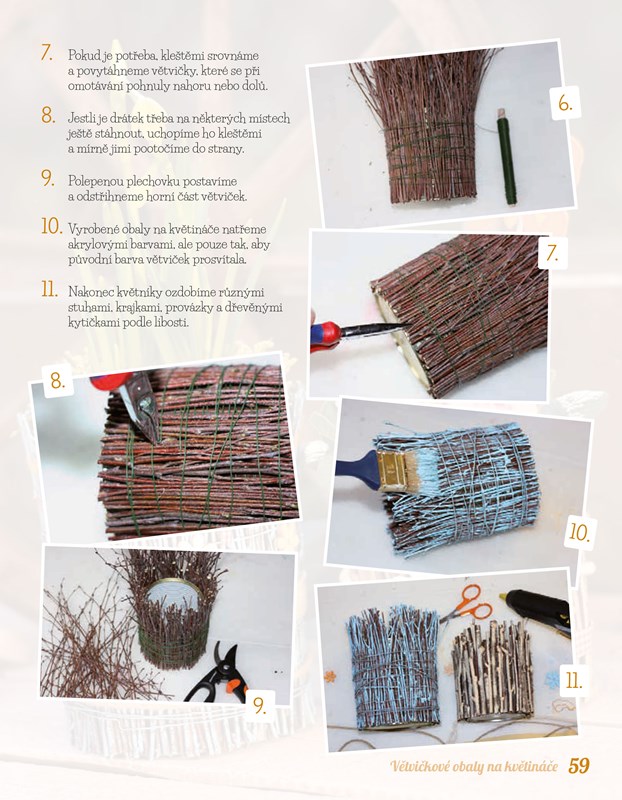 7. Pokud je potřeba, kleštěmi srovnáme a povytáhneme větvičky, které se při omotávání pohnuly nahoru nebo dolů.

8. Jestli je drátek třeba na některých místech ještě stáhnout, uchopíme ho kleštěmi a mírně jimi pootočíme do strany.

9. Polepenou plechovku postavíme a odstřihneme horní část větviček.

10. Vyrobené obaly na květináče natřeme akrylovými barvami, ale pouze tak, aby původní barva větviček prosvítala.

11. Nakonec květníky ozdobíme různými stuhami, krajkami, provázky a dřevěnými kytičkami podle libosti.

6.

7.

8.

10.

9.

11.

Větvičkové obaly na květináče 59