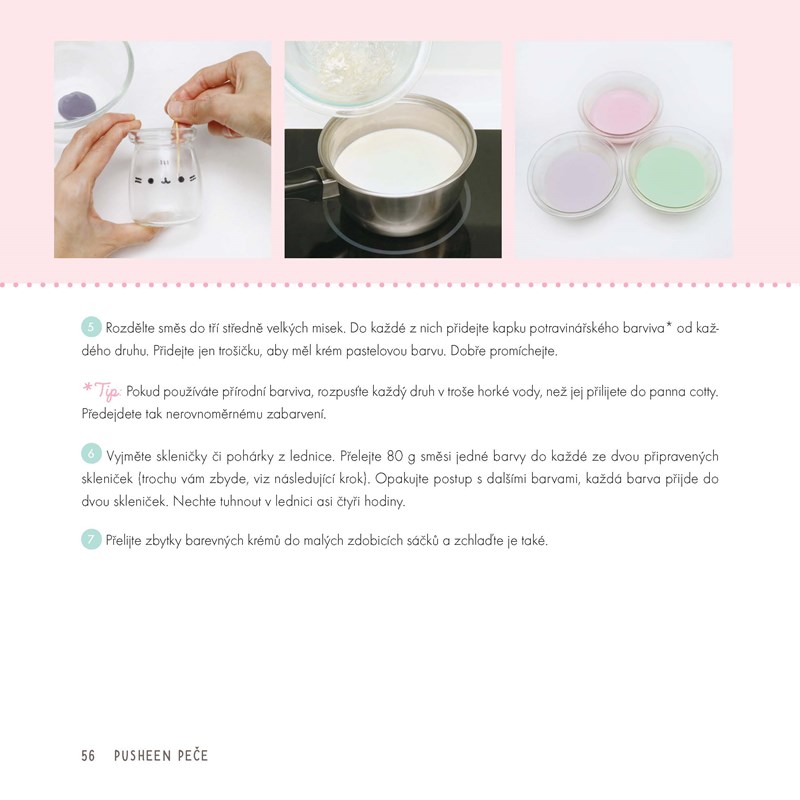 5 Rozdělte směs do tří středně velkých misek. Do každé z nich přidejte kapku potravinářského barviva* od každého druhu. Přidejte jen trošičku, aby měl krém pastelovou barvu. Dobře promíchejte.

*Tip: Pokud používáte přírodní barviva, rozpusťte každý druh v troše horké vody, než jej přilijete do panna cotty. Předejdete tak nerovnoměrnému zabarvení.

6 Vyjměte skleničky či pohárky z lednice. Přelejte 80 g směsi jedné barvy do každé ze dvou připravených skleniček (trochu vám zbyde, viz následující krok). Opakujte postup s dalšími barvami, každá barva přijde do dvou skleniček. Nechte tuhnout v lednici asi čtyři hodiny.

7 Přelijte zbytky barevných krémů do malých zdobicích sáčků a zchlaďte je také.

56 PUSHEEN PEČE