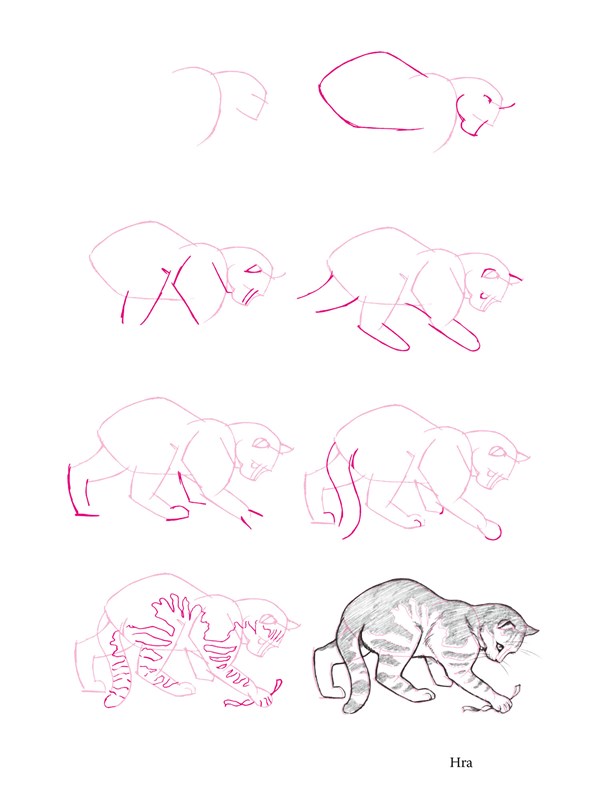 Hra