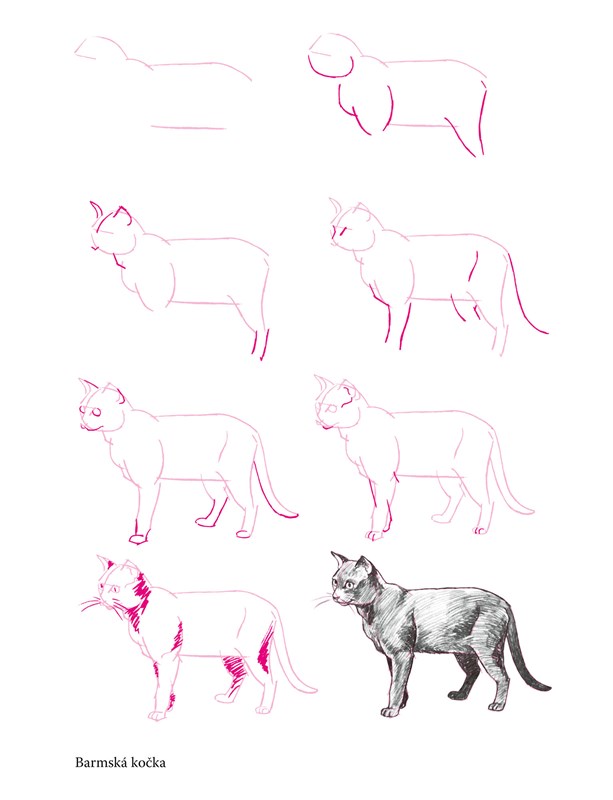 Barmská kočka