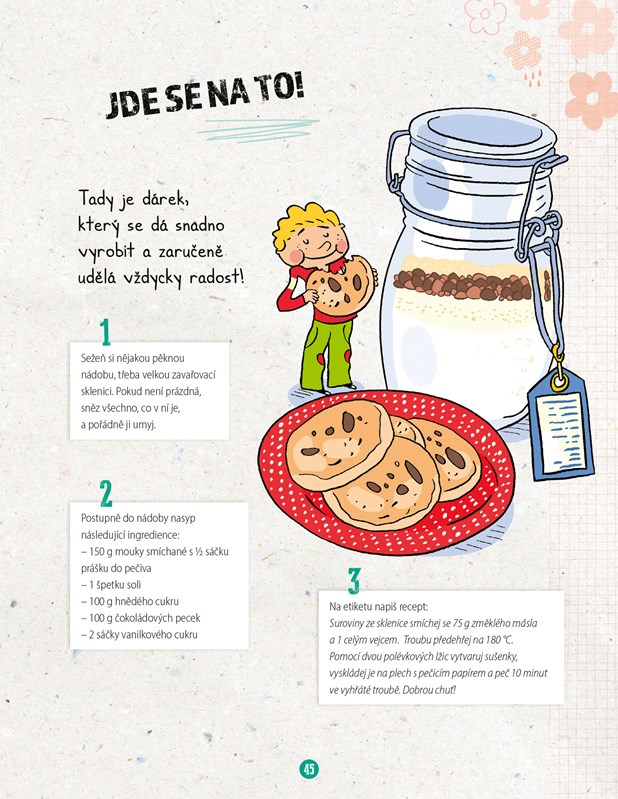 JDE SE NA TO!

Tady je dárek, který se dá snadno vyrobit a zaručeně udělá vždycky radost!

1

Sežeň si nějakou pěknou nádobu, třeba velkou zavařovací sklenici. Pokud není prázdná, sněz všechno, co v ní je, a pořádně ji umyj.

2

Postupně do nádoby nasyp následující ingredience:
– 150 g mouky smíchané s ½ sáčku prášku do pečiva
– 1 špetku soli
– 100 g hnědého cukru
– 100 g čokoládových pecek
– 2 sáčky vanilkového cukru

3

Na etiketu napiš recept:
Suroviny ze sklenice smíchej se 75 g změklého másla a 1 celým vejcem. Troubu předehřej na 180 °C. Pomocí dvou polévkových lžic vytvaruj sušenky, vyskládej je na plech s pečicím papírem a peč 10 minut ve vyhřáté troubě. Dobrou chuť!

45