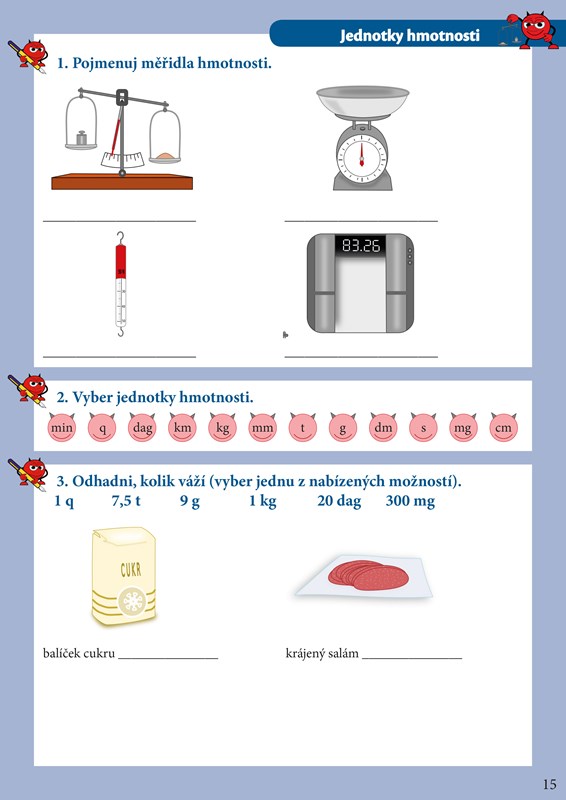 Jednotky hmotnosti

1. Pojmenuj měřidla hmotnosti.

83.26

2. Vyber jednotky hmotnosti.

min q dag km kg mm t g dm s mg cm

3. Odhadni, kolik váží (vyber jednu z nabízených možností).

1 q 7,5 t 9 g 1 kg 20 dag 300 mg

CUKR

balíček cukru ________________

krájený salám ________________

15