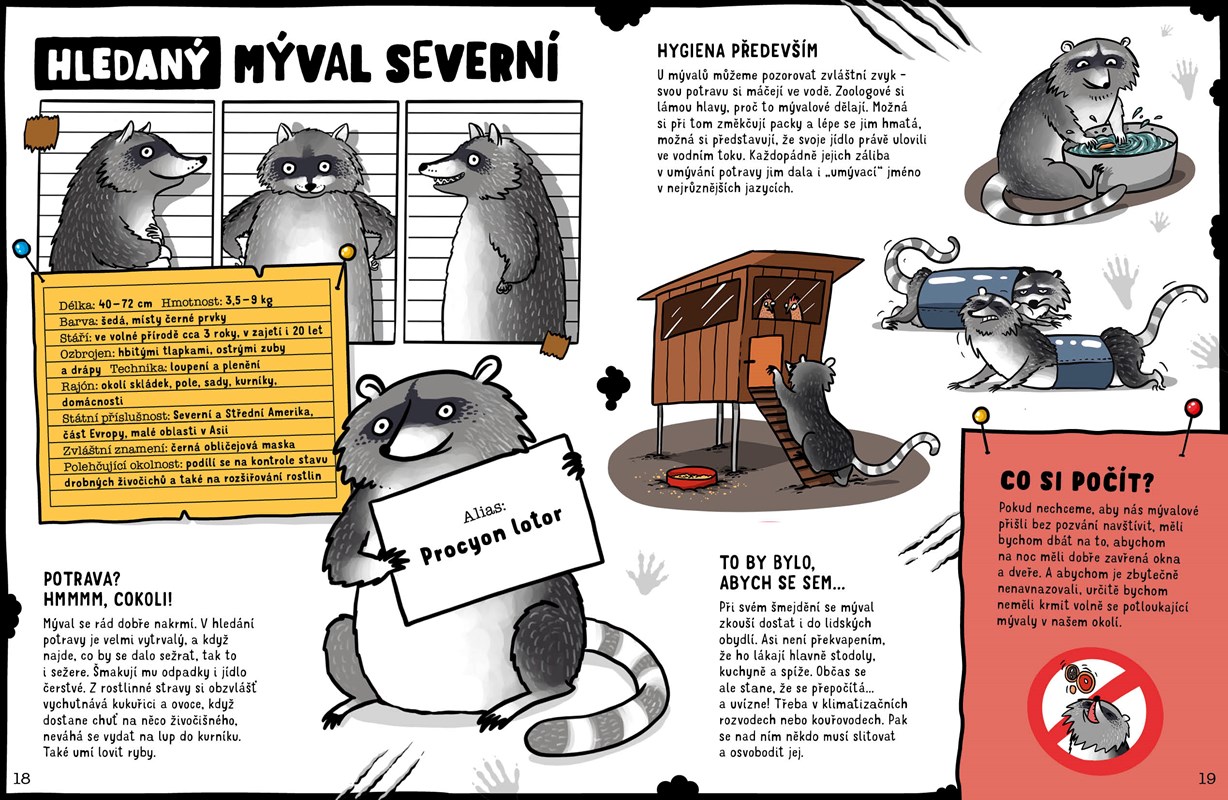 HLEDANÝ MÝVAL SEVERNÍ

Délka: 40–72 cm Hmotnost: 3,5–9 kg
Barva: šedá, místy černé prvky
Stáří: ve volné přírodě cca 3 roky, v zajetí i 20 let
Ozbrojen: hbitými tlapkami, ostrými zuby a drápy Technika: loupení a plenění
Rajón: okolí skládek, pole, sady, kurníky, domácnosti
Státní příslušnost: Severní a Střední Amerika, část Evropy, malé oblasti v Asii
Zvláštní znamení: černá obličejová maska
Polehčující okolnost: podílí se na kontrole stavu drobných živočichů a také na rozšiřování rostlin

Alias:
Procyon lotor

POTRAVA? HMMMM, COKOLI!

Mýval se rád dobře nakrmí. V hledání potravy je velmi vytrvalý, a když najde, co by se dalo sežrat, tak to i sežere. Šmakují mu odpadky i jídlo čerstvé. Z rostlinné stravy si obzvlášť vychutnává kukuřici a ovoce, když dostane chuť na něco živočišného, neváhá se vydat na lup do kurníku. Také umí lovit ryby.

18

HYGIENA PŘEDEVŠÍM

U mývalů můžeme pozorovat zvláštní zvyk – svou potravu si máčejí ve vodě. Zoologové si lámou hlavy, proč to mývalové dělají. Možná si při tom změkčují packy a lépe se jim hmatá, možná si představují, že svoje jídlo právě ulovili ve vodním toku. Každopádně jejich záliba v umývání potravy jim dala i „umývací" jméno v nejrůznějších jazycích.

TO BY BYLO, ABYCH SE SEM...

Při svém šmejdění se mýval zkouší dostat i do lidských obydlí. Asi není překvapením, že ho lákají hlavně stodoly, kuchyně a spíže. Občas se ale stane, že se přepočítá... a uvízne! Třeba v klimatizačních rozvodech nebo kouřovodech. Pak se nad ním někdo musí slitovat a osvobodit jej.

CO SI POČÍT?

Pokud nechceme, aby nás mývalové přišli bez pozvání navštívit, měli bychom dbát na to, abychom na noc měli dobře zavřená okna a dveře. A abychom je zbytečně nenavnazovali, určitě bychom neměli krmit volně se potloukající mývaly v našem okolí.

19