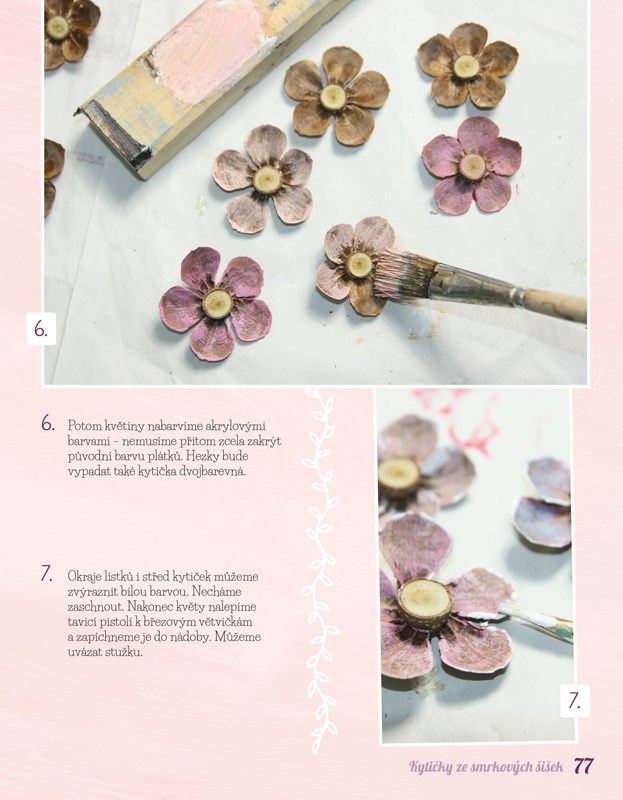 6.

6. Potom květiny nabarvíme akrylovými barvami – nemusíme přitom zcela zakrýt původní barvu plátků. Hezky bude vypadat také kytička dvojbarevná.

7. Okraje lístků i střed kytiček můžeme zvýraznit bílou barvou. Necháme zaschnout. Nakonec květy nalepíme tavicí pistolí k březovým větvičkám a zapíchneme je do nádoby. Můžeme uvázat stužku.

7.

Kytičky ze smrkových šišek 77