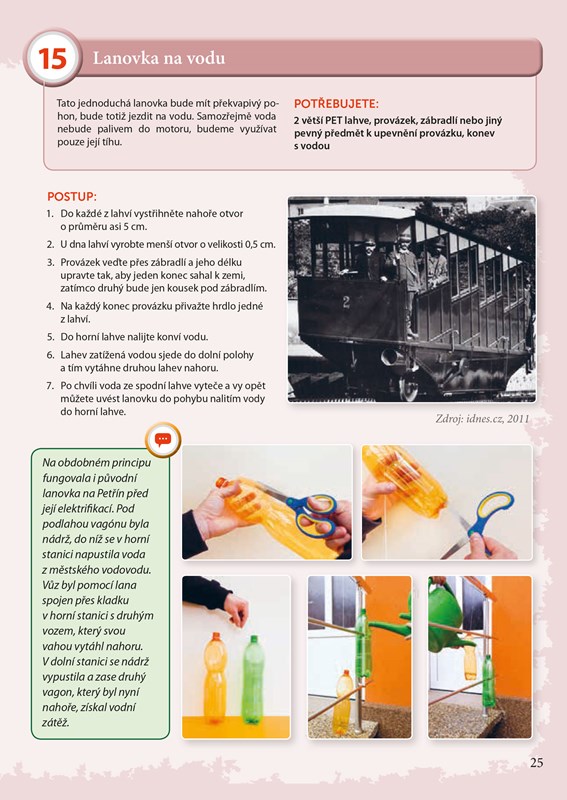 15 Lanovka na vodu

Tato jednoduchá lanovka bude mít překvapivý pohon, bude totiž jezdit na vodu. Samozřejmě voda nebude palivem do motoru, budeme využívat pouze její tíhu.

POTŘEBUJETE:
2 větší PET lahve, provázek, zábradlí nebo jiný pevný předmět k upevnění provázku, konev s vodou

POSTUP:
1. Do každé z lahví vystřihněte nahoře otvor o průměru asi 5 cm.
2. U dna lahví vyrobte menší otvor o velikosti 0,5 cm.
3. Provázek veďte přes zábradlí a jeho délku upravte tak, aby jeden konec sahal k zemi, zatímco druhý bude jen kousek pod zábradlím.
4. Na každý konec provázku přivažte hrdlo jedné z lahví.
5. Do horní lahve nalijte konví vodu.
6. Lahev zatížená vodou sjede do dolní polohy a tím vytáhne druhou lahev nahoru.
7. Po chvíli voda ze spodní lahve vyteče a vy opět můžete uvést lanovku do pohybu nalitím vody do horní lahve.

2

Zdroj: idnes.cz, 2011

Na obdobném principu fungovala i původní lanovka na Petřín před její elektrifikací. Pod podlahou vagónu byla nádrž, do níž se v horní stanici napustila voda z městského vodovodu. Vůz byl pomocí lana spojen přes kladku v horní stanici s druhým vozem, který svou vahou vytáhl nahoru. V dolní stanici se nádrž vypustila a zase druhý vagon, který byl nyní nahoře, získal vodní zátěž.

25