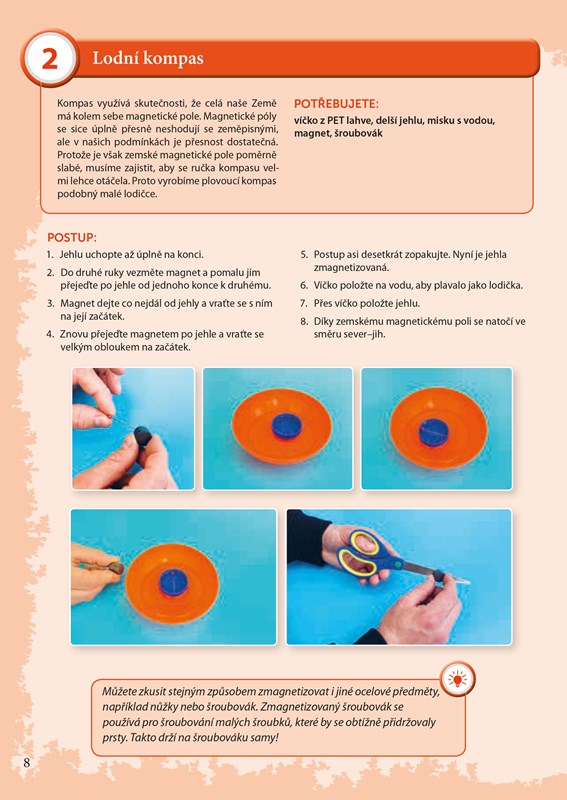 2

Lodní kompas

Kompas využívá skutečnosti, že celá naše Země má kolem sebe magnetické pole. Magnetické póly se sice úplně přesně neshodují se zeměpisnými, ale v našich podmínkách je přesnost dostatečná. Protože je však zemské magnetické pole poměrně slabé, musíme zajistit, aby se ručka kompasu velmi lehce otáčela. Proto vyrobíme plovoucí kompas podobný malé lodičce.

POTŘEBUJETE:
víčko z PET lahve, delší jehlu, misku s vodou, magnet, šroubovák

POSTUP:
1. Jehlu uchopte až úplně na konci.
2. Do druhé ruky vezměte magnet a pomalu jím přejeďte po jehle od jednoho konce k druhému.
3. Magnet dejte co nejdál od jehly a vraťte se s ním na její začátek.
4. Znovu přejeďte magnetem po jehle a vraťte se velkým obloukem na začátek.
5. Postup asi desetkrát zopakujte. Nyní je jehla zmagnetizovaná.
6. Víčko položte na vodu, aby plavalo jako lodička.
7. Přes víčko položte jehlu.
8. Díky zemskému magnetickému poli se natočí ve směru sever–jih.

Můžete zkusit stejným způsobem zmagnetizovat i jiné ocelové předměty, například nůžky nebo šroubovák. Zmagnetizovaný šroubovák se používá pro šroubování malých šroubků, které by se obtížně přidržovaly prsty. Takto drží na šroubováku samy!

8