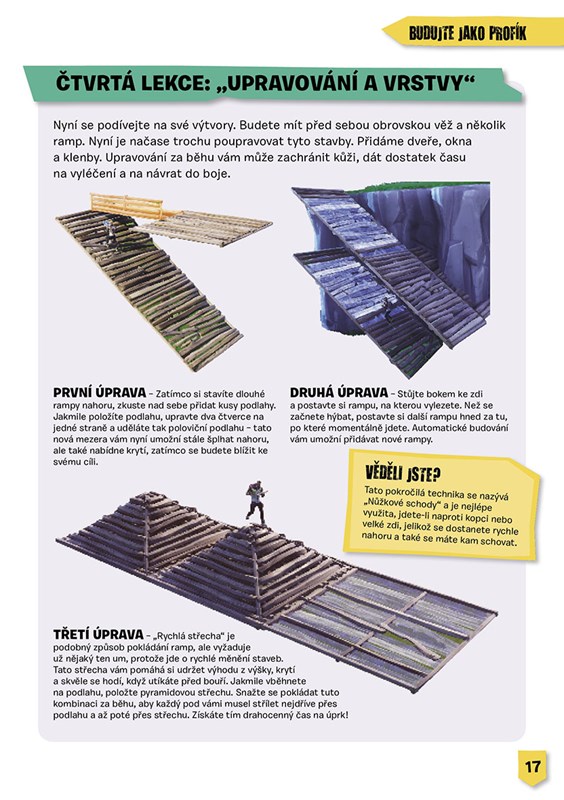 BUDUJTE JAKO PROFÍK

ČTVRTÁ LEKCE: „UPRAVOVÁNÍ A VRSTVY“

Nyní se podívejte na své výtvory. Budete mít před sebou obrovskou věž a několik ramp. Nyní je načase trochu poupravovat tyto stavby. Přidáme dveře, okna a klenby. Upravování za běhu vám může zachránit kůži, dát dostatek času na vyléčení a na návrat do boje.

PRVNÍ ÚPRAVA – Zatímco si stavíte dlouhé rampy nahoru, zkuste nad sebe přidat kusy podlahy. Jakmile položíte podlahu, upravte dva čtverce na jedné straně a uděláte tak poloviční podlahu – tato nová mezera vám nyní umožní stále šplhat nahoru, ale také nabídne krytí, zatímco se budete blížit ke svému cíli.

DRUHÁ ÚPRAVA – Stůjte bokem ke zdi a postavte si rampu, na kterou vylezete. Než se začnete hýbat, postavte si další rampu hned za tu, po které momentálně jdete. Automatické budování vám umožní přidávat nové rampy.

VĚDĚLI JSTE?
Tato pokročilá technika se nazývá „Nůžkové schody“ a je nejlépe využita, jdete-li naproti kopci nebo velké zdi, jelikož se dostanete rychle nahoru a také se máte kam schovat.

TŘETÍ ÚPRAVA – „Rychlá střecha“ je podobný způsob pokládání ramp, ale vyžaduje už nějaký ten um, protože jde o rychlé měnění staveb. Tato střecha vám pomáhá si udržet výhodu z výšky, krytí a skvěle se hodí, když utíkáte před bouří. Jakmile vběhnete na podlahu, položte pyramidovou střechu. Snažte se pokládat tuto kombinaci za běhu, aby každý pod vámi musel střílet nejdříve přes podlahu a až poté přes střechu. Získáte tím drahocenný čas na úprk!

17