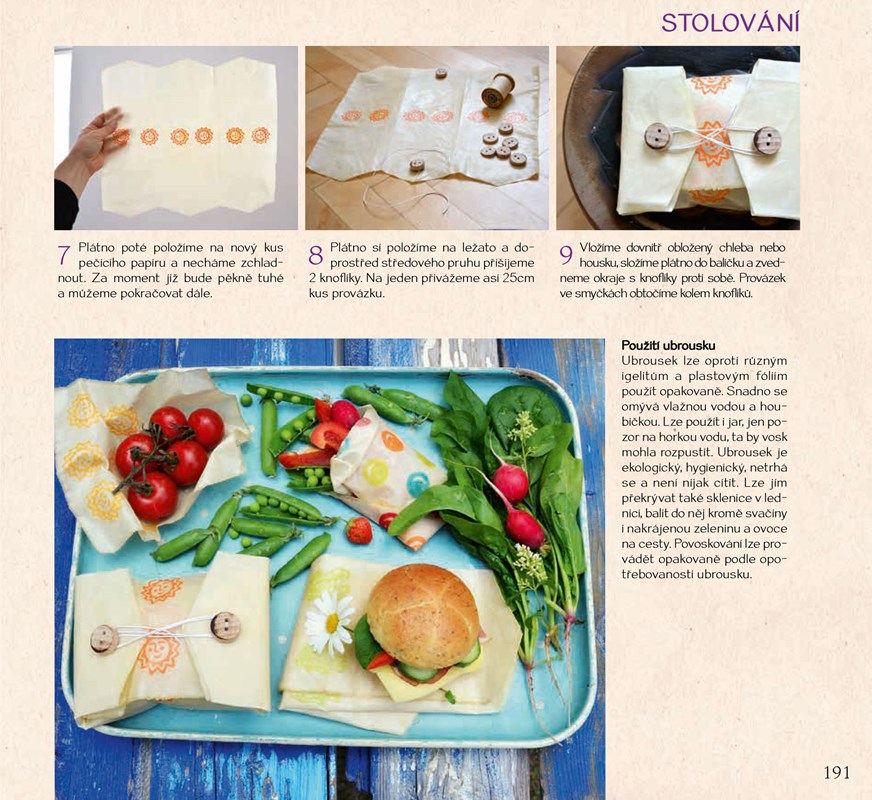 STOLOVÁNÍ

7 Plátno poté položíme na nový kus pečicího papíru a necháme zchladnout. Za moment již bude pěkně tuhé a můžeme pokračovat dále.

8 Plátno si položíme na ležato a doprostřed středového pruhu přišijeme 2 knoflíky. Na jeden přivážeme asi 25cm kus provázku.

9 Vložíme dovnitř obložený chleba nebo housku, složíme plátno do balíčku a zvedneme okraje s knoflíky proti sobě. Provázek ve smyčkách obtočíme kolem knoflíků.

Použití ubrousku
Ubrousek lze oproti různým igelitům a plastovým fóliím použít opakovaně. Snadno se omývá vlažnou vodou a houbičkou. Lze použít i jar, jen pozor na horkou vodu, ta by vosk mohla rozpustit. Ubrousek je ekologický, hygienický, netrhá se a není nijak cítit. Lze jím překrývat také sklenice v lednici, balit do něj kromě svačiny i nakrájenou zeleninu a ovoce na cesty. Povoskování lze provádět opakovaně podle opotřebovanosti ubrousku.

191